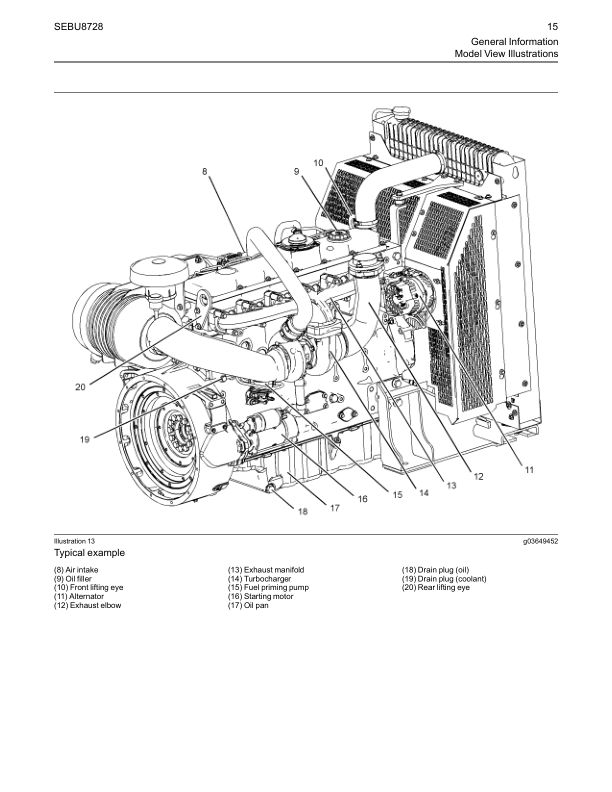 SEBU8728

15
General Information
Model View Illustrations

8
9
10
20
19
18
17
16
15
14
13
12
11

Illustration 13
g03649452

Typical example

(8) Air intake
(9) Oil filler
(10) Front lifting eye
(11) Alternator
(12) Exhaust elbow

(13) Exhaust manifold
(14) Turbocharger
(15) Fuel priming pump
(16) Starting motor
(17) Oil pan

(18) Drain plug (oil)
(19) Drain plug (coolant)
(20) Rear lifting eye