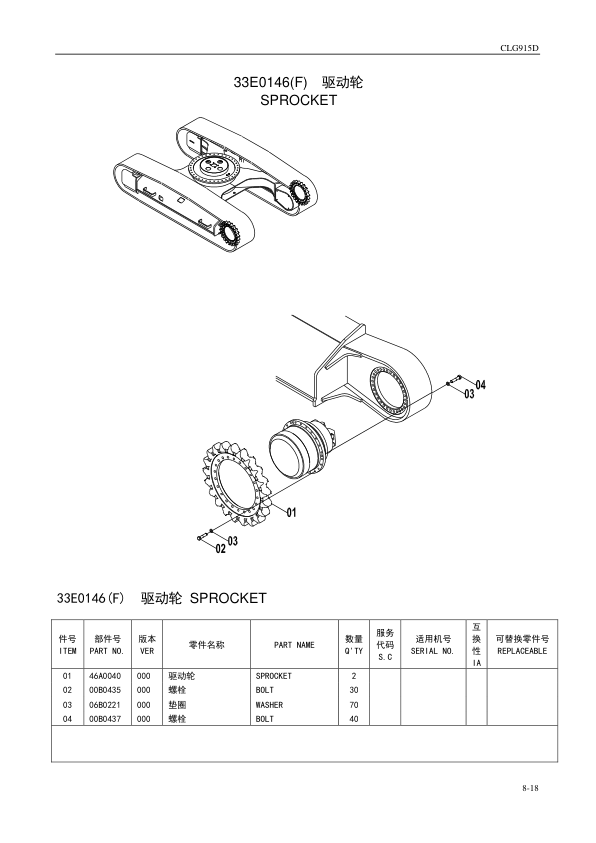 CLG915D

33E0146(F) 驱动轮
SPROCKET

04
03
01
03
02

33E0146(F) 驱动轮 SPROCKET

| 件号 ITEM | 部件号 PART NO. | 版本 VER | 零件名称 | PART NAME | 数量 Q'TY | 服务代码 S.C | 适用机号 SERIAL NO. | 互换性 IA | 可替换零件号 REPLACEABLE |
|---|---|---|---|---|---|---|---|---|---|
| 01 | 46A0040 | 000 | 驱动轮 | SPROCKET | 2 | | | | |
| 02 | 00B0435 | 000 | 螺栓 | BOLT | 30 | | | | |
| 03 | 06B0221 | 000 | 垫圈 | WASHER | 70 | | | | |
| 04 | 00B0437 | 000 | 螺栓 | BOLT | 40 | | | | |

8-18