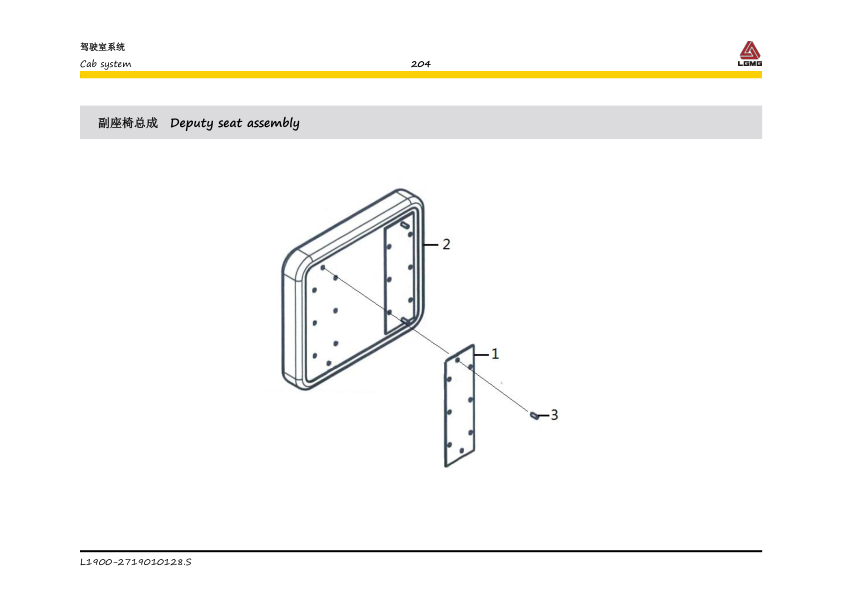 驾驶室系统
Cab system
204
LGMG

副座椅总成 Deputy seat assembly

2
1
3

L1900-2719010128.S