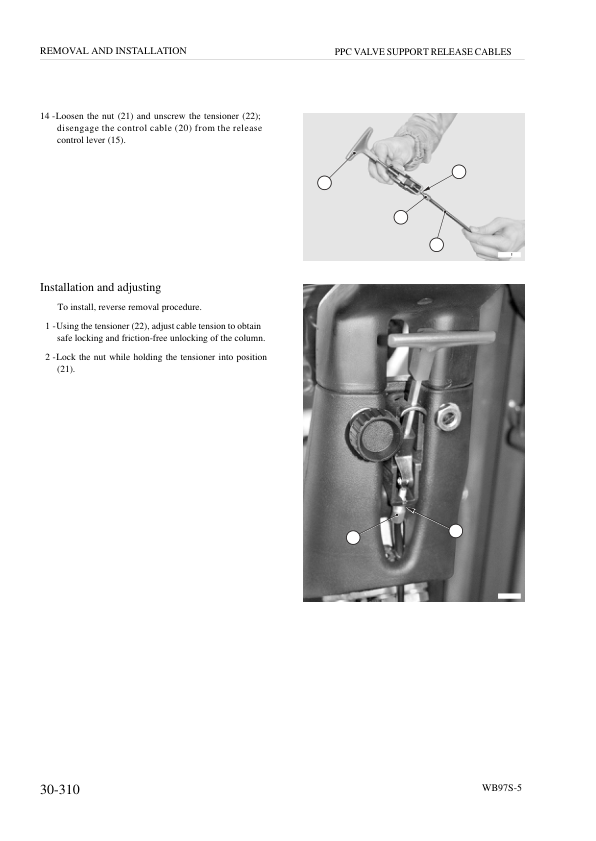 REMOVAL AND INSTALLATION

PPC VALVE SUPPORT RELEASE CABLES

14 -Loosen the nut (21) and unscrew the tensioner (22); disengage the control cable (20) from the release control lever (15).

Installation and adjusting

To install, reverse removal procedure.

1 -Using the tensioner (22), adjust cable tension to obtain safe locking and friction-free unlocking of the column.

2 -Lock the nut while holding the tensioner into position (21).

30-310

WB97S-5