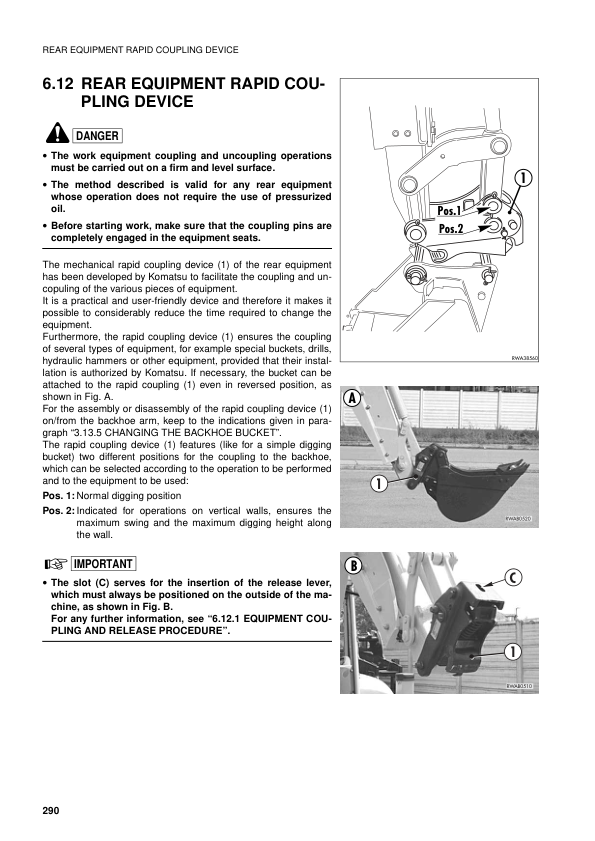 REAR EQUIPMENT RAPID COUPLING DEVICE

6.12 REAR EQUIPMENT RAPID COUPLING DEVICE

DANGER

• The work equipment coupling and uncoupling operations must be carried out on a firm and level surface.

• The method described is valid for any rear equipment whose operation does not require the use of pressurized oil.

• Before starting work, make sure that the coupling pins are completely engaged in the equipment seats.

The mechanical rapid coupling device (1) of the rear equipment has been developed by Komatsu to facilitate the coupling and uncopuling of the various pieces of equipment.
It is a practical and user-friendly device and therefore it makes it possible to considerably reduce the time required to change the equipment.
Furthermore, the rapid coupling device (1) ensures the coupling of several types of equipment, for example special buckets, drills, hydraulic hammers or other equipment, provided that their installation is authorized by Komatsu. If necessary, the bucket can be attached to the rapid coupling (1) even in reversed position, as shown in Fig. A.
For the assembly or disassembly of the rapid coupling device (1) on/from the backhoe arm, keep to the indications given in paragraph "3.13.5 CHANGING THE BACKHOE BUCKET".
The rapid coupling device (1) features (like for a simple digging bucket) two different positions for the coupling to the backhoe, which can be selected according to the operation to be performed and to the equipment to be used:

Pos. 1: Normal digging position

Pos. 2: Indicated for operations on vertical walls, ensures the maximum swing and the maximum digging height along the wall.

IMPORTANT

• The slot (C) serves for the insertion of the release lever, which must always be positioned on the outside of the machine, as shown in Fig. B.
For any further information, see "6.12.1 EQUIPMENT COUPLING AND RELEASE PROCEDURE".

1
Pos.1
Pos.2
RWA38560

A
1
RWA80520

B
C
1
RWA80510

290