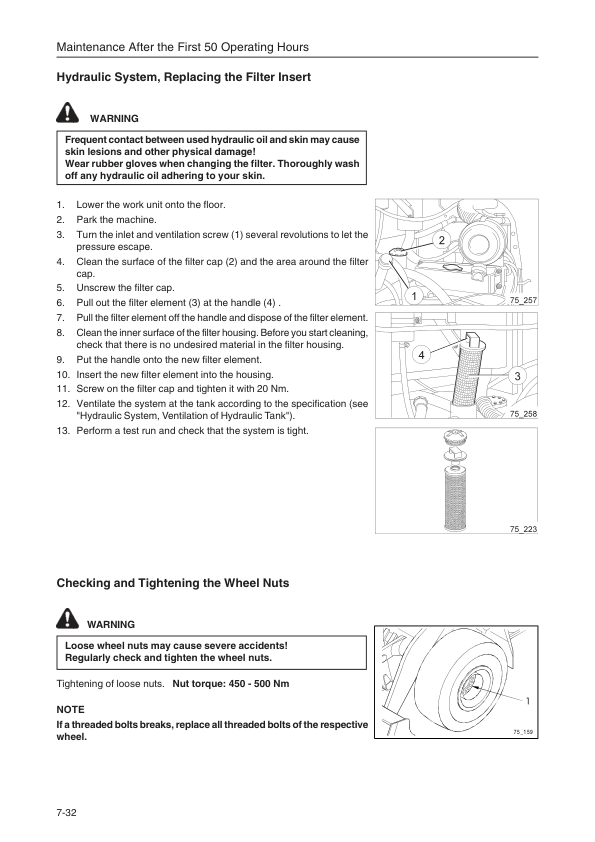 Maintenance After the First 50 Operating Hours

Hydraulic System, Replacing the Filter Insert

WARNING

Frequent contact between used hydraulic oil and skin may cause skin lesions and other physical damage!
Wear rubber gloves when changing the filter. Thoroughly wash off any hydraulic oil adhering to your skin.

1. Lower the work unit onto the floor.
2. Park the machine.
3. Turn the inlet and ventilation screw (1) several revolutions to let the pressure escape.
4. Clean the surface of the filter cap (2) and the area around the filter cap.
5. Unscrew the filter cap.
6. Pull out the filter element (3) at the handle (4) .
7. Pull the filter element off the handle and dispose of the filter element.
8. Clean the inner surface of the filter housing. Before you start cleaning, check that there is no undesired material in the filter housing.
9. Put the handle onto the new filter element.
10. Insert the new filter element into the housing.
11. Screw on the filter cap and tighten it with 20 Nm.
12. Ventilate the system at the tank according to the specification (see "Hydraulic System, Ventilation of Hydraulic Tank").
13. Perform a test run and check that the system is tight.

2
1
75_257
4
3
75_258
75_223

Checking and Tightening the Wheel Nuts

WARNING

Loose wheel nuts may cause severe accidents!
Regularly check and tighten the wheel nuts.

Tightening of loose nuts. Nut torque: 450 - 500 Nm

NOTE
If a threaded bolts breaks, replace all threaded bolts of the respective wheel.

1
75_159

7-32