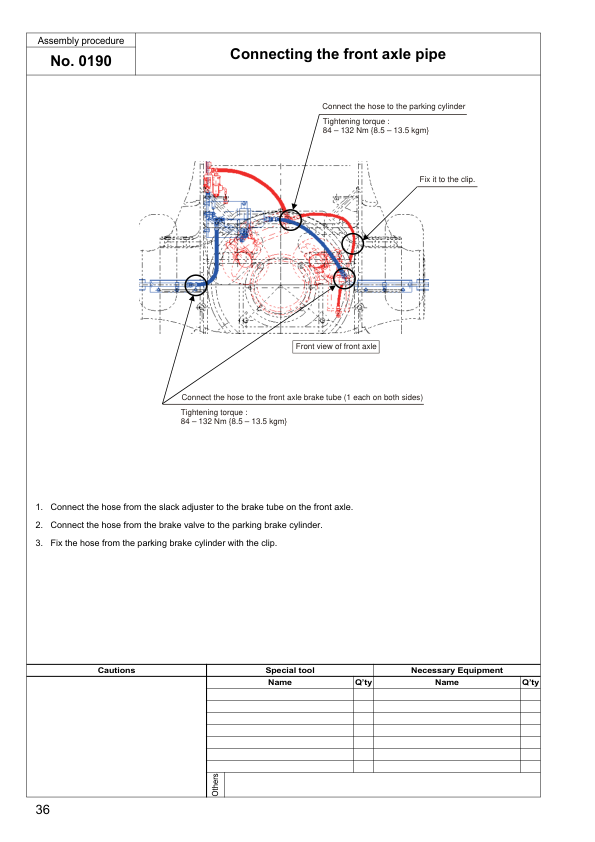 Assembly procedure

No. 0190

Connecting the front axle pipe

Connect the hose to the parking cylinder

Tightening torque :
84 – 132 Nm {8.5 – 13.5 kgm}

Fix it to the clip.

Front view of front axle

Connect the hose to the front axle brake tube (1 each on both sides)

Tightening torque :
84 – 132 Nm {8.5 – 13.5 kgm}

1. Connect the hose from the slack adjuster to the brake tube on the front axle.

2. Connect the hose from the brake valve to the parking brake cylinder.

3. Fix the hose from the parking brake cylinder with the clip.

| Cautions | Special tool | | Necessary Equipment | |
|---|---|---|---|---|
| | Name | Q'ty | Name | Q'ty |
| | | | | |
| | | | | |
| | | | | |
| | | | | |
| | | | | |
| | | | | |
| | Others | | | |

36