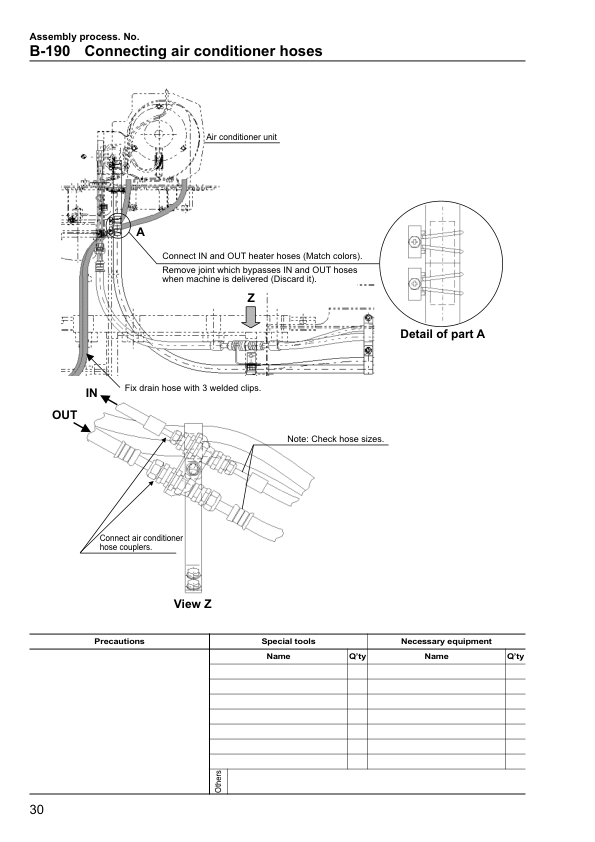 Assembly process. No.
B-190 Connecting air conditioner hoses

Air conditioner unit

A

Connect IN and OUT heater hoses (Match colors).
Remove joint which bypasses IN and OUT hoses when machine is delivered (Discard it).

Z

Detail of part A

Fix drain hose with 3 welded clips.

IN

OUT

Note: Check hose sizes.

Connect air conditioner hose couplers.

View Z

| Precautions | Special tools | | Necessary equipment | |
|---|---|---|---|---|
| | Name | Q'ty | Name | Q'ty |
| | | | | |
| | | | | |
| | | | | |
| | | | | |
| | | | | |
| | | | | |
| | | | | |
| | Others | | | |

30