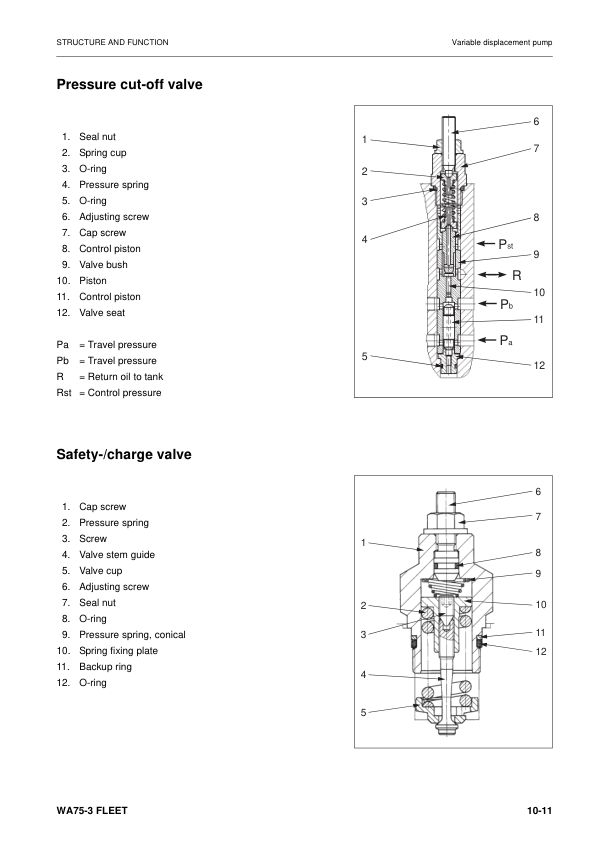 STRUCTURE AND FUNCTION

Variable displacement pump

Pressure cut-off valve

1. Seal nut
2. Spring cup
3. O-ring
4. Pressure spring
5. O-ring
6. Adjusting screw
7. Cap screw
8. Control piston
9. Valve bush
10. Piston
11. Control piston
12. Valve seat

Pa = Travel pressure
Pb = Travel pressure
R = Return oil to tank
Rst = Control pressure

1
2
3
4
5
6
7
8
9
10
11
12
$P_{st}$
R
$P_b$
$P_a$

Safety-/charge valve

1. Cap screw
2. Pressure spring
3. Screw
4. Valve stem guide
5. Valve cup
6. Adjusting screw
7. Seal nut
8. O-ring
9. Pressure spring, conical
10. Spring fixing plate
11. Backup ring
12. O-ring

1
2
3
4
5
6
7
8
9
10
11
12

WA75-3 FLEET

10-11