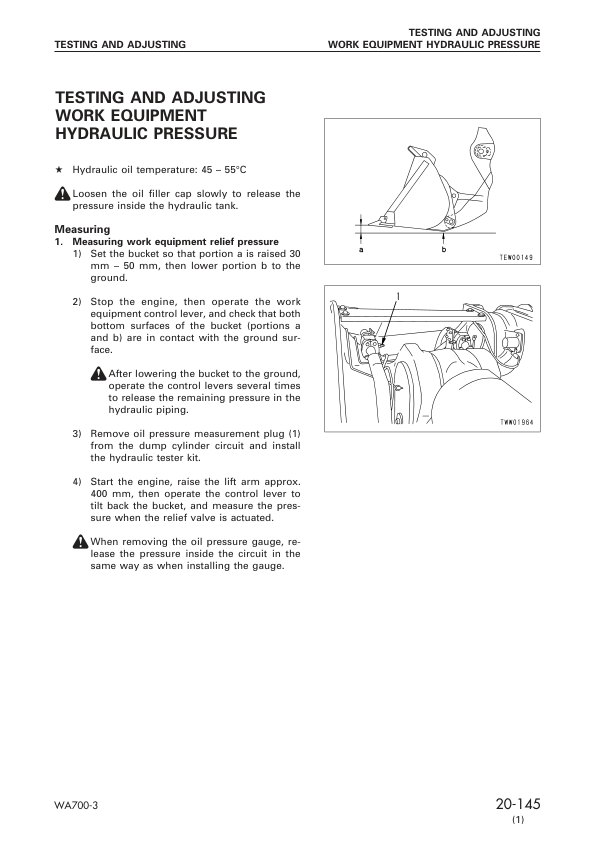 TESTING AND ADJUSTING

TESTING AND ADJUSTING
WORK EQUIPMENT HYDRAULIC PRESSURE

TESTING AND ADJUSTING WORK EQUIPMENT HYDRAULIC PRESSURE

★ Hydraulic oil temperature: 45 – 55°C

Loosen the oil filler cap slowly to release the pressure inside the hydraulic tank.

Measuring

1. Measuring work equipment relief pressure

1) Set the bucket so that portion a is raised 30 mm – 50 mm, then lower portion b to the ground.

2) Stop the engine, then operate the work equipment control lever, and check that both bottom surfaces of the bucket (portions a and b) are in contact with the ground surface.

After lowering the bucket to the ground, operate the control levers several times to release the remaining pressure in the hydraulic piping.

3) Remove oil pressure measurement plug (1) from the dump cylinder circuit and install the hydraulic tester kit.

4) Start the engine, raise the lift arm approx. 400 mm, then operate the control lever to tilt back the bucket, and measure the pressure when the relief valve is actuated.

When removing the oil pressure gauge, release the pressure inside the circuit in the same way as when installing the gauge.

a

b

TEW00149

1

TWW01964

WA700-3

20-145
(1)