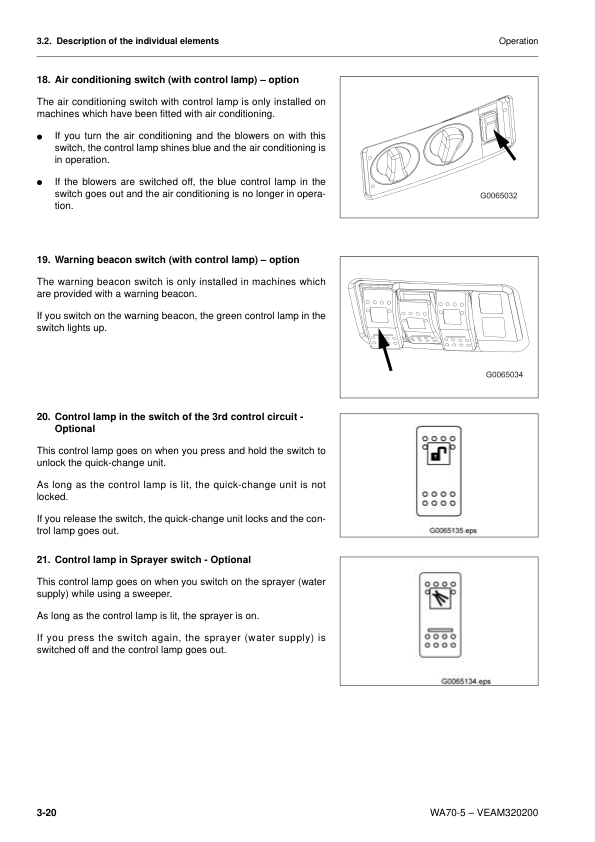 3.2. Description of the individual elements

Operation

18. Air conditioning switch (with control lamp) – option

The air conditioning switch with control lamp is only installed on machines which have been fitted with air conditioning.

● If you turn the air conditioning and the blowers on with this switch, the control lamp shines blue and the air conditioning is in operation.

● If the blowers are switched off, the blue control lamp in the switch goes out and the air conditioning is no longer in operation.

G0065032

19. Warning beacon switch (with control lamp) – option

The warning beacon switch is only installed in machines which are provided with a warning beacon.

If you switch on the warning beacon, the green control lamp in the switch lights up.

G0065034

20. Control lamp in the switch of the 3rd control circuit - Optional

This control lamp goes on when you press and hold the switch to unlock the quick-change unit.

As long as the control lamp is lit, the quick-change unit is not locked.

If you release the switch, the quick-change unit locks and the control lamp goes out.

G0065135.eps

21. Control lamp in Sprayer switch - Optional

This control lamp goes on when you switch on the sprayer (water supply) while using a sweeper.

As long as the control lamp is lit, the sprayer is on.

If you press the switch again, the sprayer (water supply) is switched off and the control lamp goes out.

G0065134.eps

3-20

WA70-5 – VEAM320200