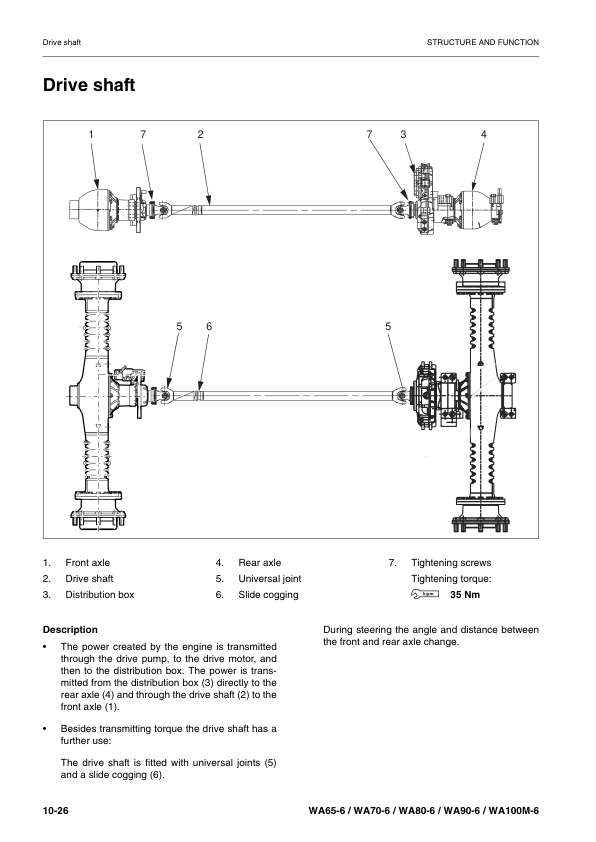 Drive shaft

STRUCTURE AND FUNCTION

Drive shaft

1 7 2 7 3 4

5 6 5

1. Front axle
2. Drive shaft
3. Distribution box

4. Rear axle
5. Universal joint
6. Slide cogging

7. Tightening screws
Tightening torque:
35 Nm

Description

• The power created by the engine is transmitted through the drive pump, to the drive motor, and then to the distribution box. The power is transmitted from the distribution box (3) directly to the rear axle (4) and through the drive shaft (2) to the front axle (1).

• Besides transmitting torque the drive shaft has a further use:

The drive shaft is fitted with universal joints (5) and a slide cogging (6).

During steering the angle and distance between the front and rear axle change.

10-26

WA65-6 / WA70-6 / WA80-6 / WA90-6 / WA100M-6