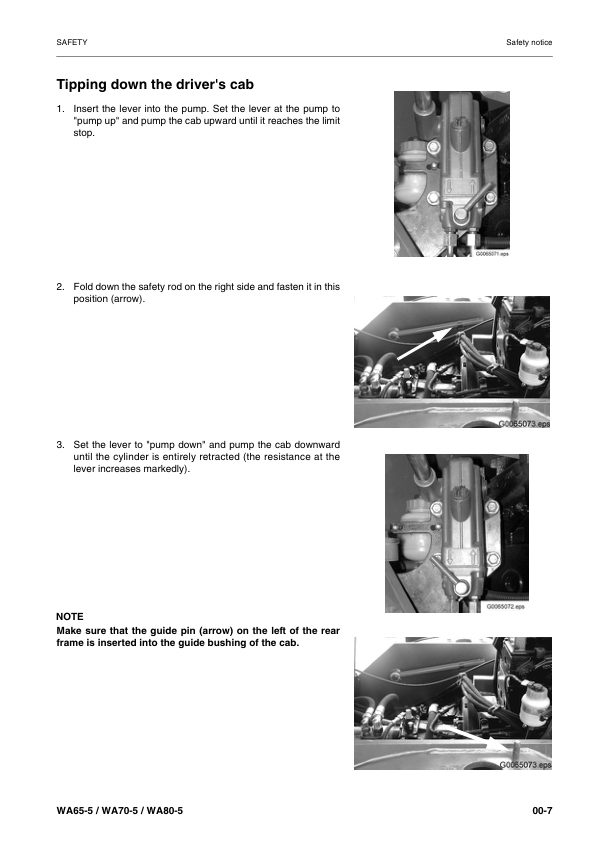 SAFETY

Safety notice

Tipping down the driver's cab

1. Insert the lever into the pump. Set the lever at the pump to "pump up" and pump the cab upward until it reaches the limit stop.

G0065071.eps

2. Fold down the safety rod on the right side and fasten it in this position (arrow).

G0065073.eps

3. Set the lever to "pump down" and pump the cab downward until the cylinder is entirely retracted (the resistance at the lever increases markedly).

G0065072.eps

NOTE
Make sure that the guide pin (arrow) on the left of the rear frame is inserted into the guide bushing of the cab.

G0065073.eps

WA65-5 / WA70-5 / WA80-5

00-7