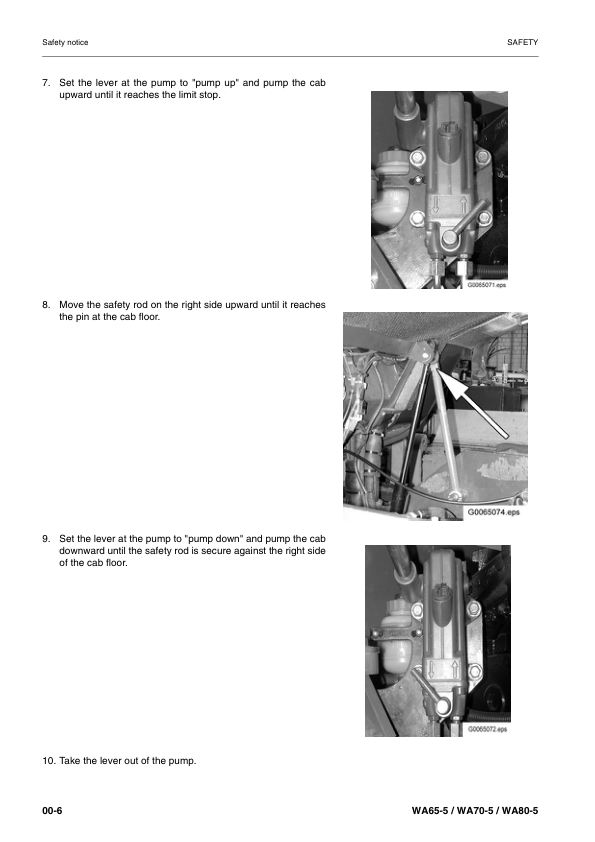 Safety notice

SAFETY

7. Set the lever at the pump to "pump up" and pump the cab upward until it reaches the limit stop.

G0065071.eps

8. Move the safety rod on the right side upward until it reaches the pin at the cab floor.

G0065074.eps

9. Set the lever at the pump to "pump down" and pump the cab downward until the safety rod is secure against the right side of the cab floor.

G0065072.eps

10. Take the lever out of the pump.

00-6

WA65-5 / WA70-5 / WA80-5