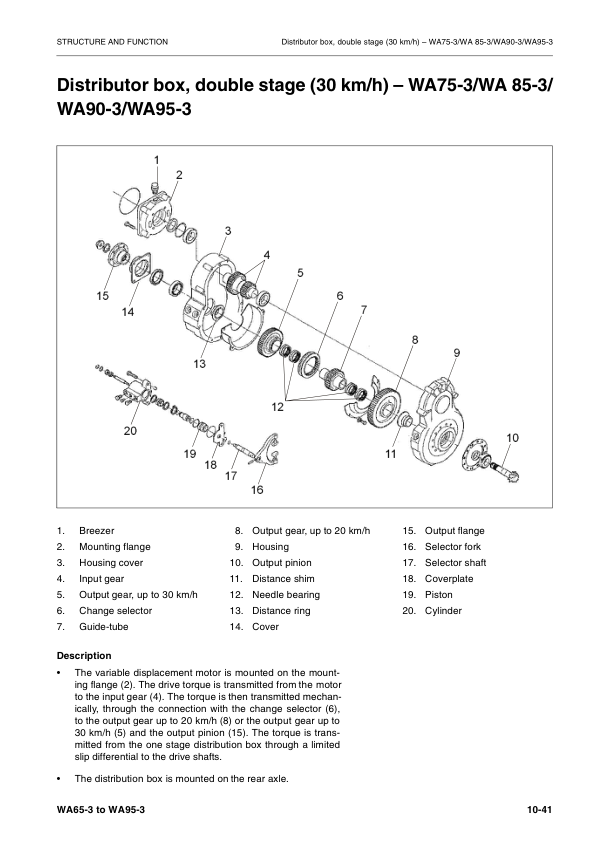 STRUCTURE AND FUNCTION

Distributor box, double stage (30 km/h) – WA75-3/WA 85-3/WA90-3/WA95-3

Distributor box, double stage (30 km/h) – WA75-3/WA 85-3/ WA90-3/WA95-3

1
2
3
4
5
6
7
8
9
10
11
12
13
14
15
16
17
18
19
20

1. Breezer
2. Mounting flange
3. Housing cover
4. Input gear
5. Output gear, up to 30 km/h
6. Change selector
7. Guide-tube

8. Output gear, up to 20 km/h
9. Housing
10. Output pinion
11. Distance shim
12. Needle bearing
13. Distance ring
14. Cover

15. Output flange
16. Selector fork
17. Selector shaft
18. Coverplate
19. Piston
20. Cylinder

Description

• The variable displacement motor is mounted on the mounting flange (2). The drive torque is transmitted from the motor to the input gear (4). The torque is then transmitted mechanically, through the connection with the change selector (6), to the output gear up to 20 km/h (8) or the output gear up to 30 km/h (5) and the output pinion (15). The torque is transmitted from the one stage distribution box through a limited slip differential to the drive shafts.

• The distribution box is mounted on the rear axle.

WA65-3 to WA95-3

10-41