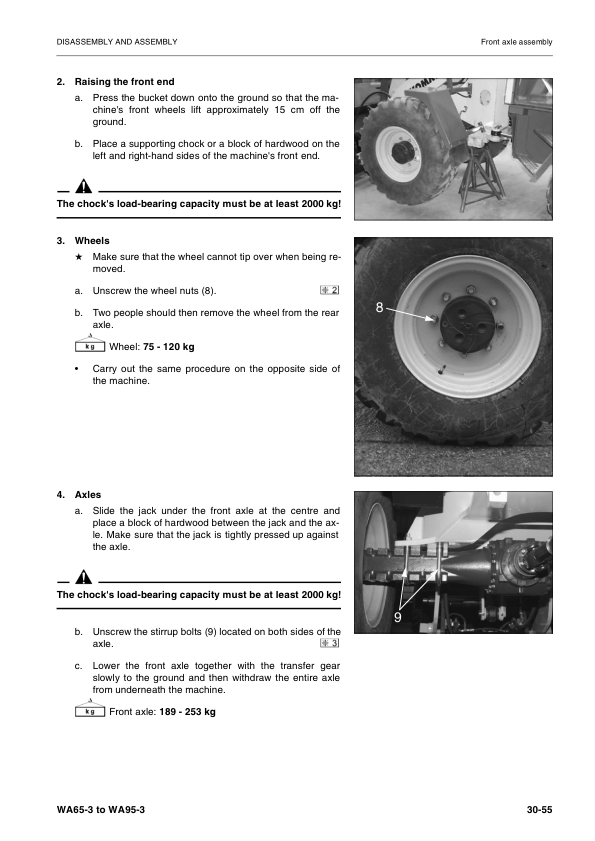 DISASSEMBLY AND ASSEMBLY

Front axle assembly

2. Raising the front end

a. Press the bucket down onto the ground so that the machine's front wheels lift approximately 15 cm off the ground.

b. Place a supporting chock or a block of hardwood on the left and right-hand sides of the machine's front end.

The chock's load-bearing capacity must be at least 2000 kg!

3. Wheels

★ Make sure that the wheel cannot tip over when being removed.

a. Unscrew the wheel nuts (8). 2

b. Two people should then remove the wheel from the rear axle.

kg Wheel: 75 - 120 kg

• Carry out the same procedure on the opposite side of the machine.

8

4. Axles

a. Slide the jack under the front axle at the centre and place a block of hardwood between the jack and the axle. Make sure that the jack is tightly pressed up against the axle.

The chock's load-bearing capacity must be at least 2000 kg!

b. Unscrew the stirrup bolts (9) located on both sides of the axle. 3

c. Lower the front axle together with the transfer gear slowly to the ground and then withdraw the entire axle from underneath the machine.

kg Front axle: 189 - 253 kg

9

WA65-3 to WA95-3

30-55