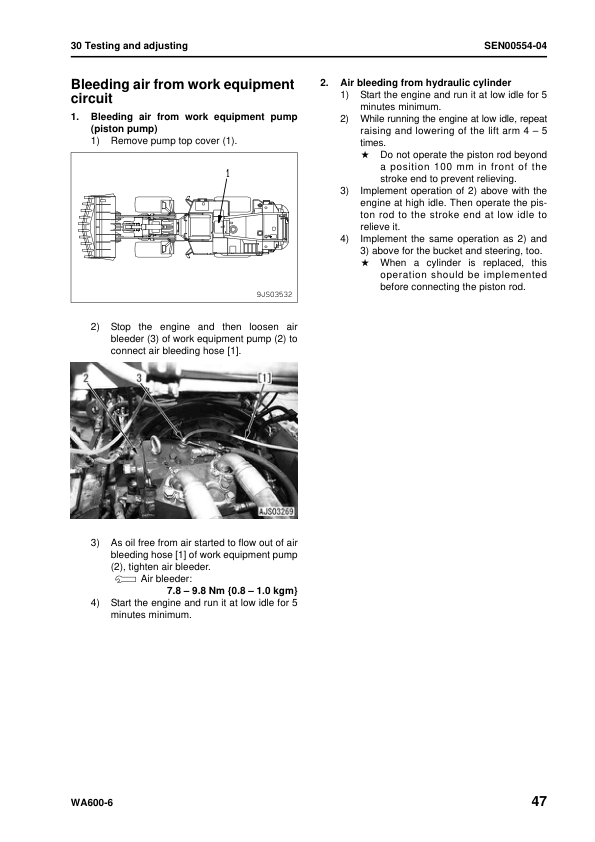 30 Testing and adjusting

SEN00554-04

Bleeding air from work equipment circuit

1. Bleeding air from work equipment pump (piston pump)
1) Remove pump top cover (1).

1

9JS03532

2) Stop the engine and then loosen air bleeder (3) of work equipment pump (2) to connect air bleeding hose [1].

2

3

[1]

AJS03269

3) As oil free from air started to flow out of air bleeding hose [1] of work equipment pump (2), tighten air bleeder.
Air bleeder:
7.8 – 9.8 Nm {0.8 – 1.0 kgm}
4) Start the engine and run it at low idle for 5 minutes minimum.

2. Air bleeding from hydraulic cylinder
1) Start the engine and run it at low idle for 5 minutes minimum.
2) While running the engine at low idle, repeat raising and lowering of the lift arm 4 – 5 times.
★ Do not operate the piston rod beyond a position 100 mm in front of the stroke end to prevent relieving.
3) Implement operation of 2) above with the engine at high idle. Then operate the piston rod to the stroke end at low idle to relieve it.
4) Implement the same operation as 2) and 3) above for the bucket and steering, too.
★ When a cylinder is replaced, this operation should be implemented before connecting the piston rod.

WA600-6

47