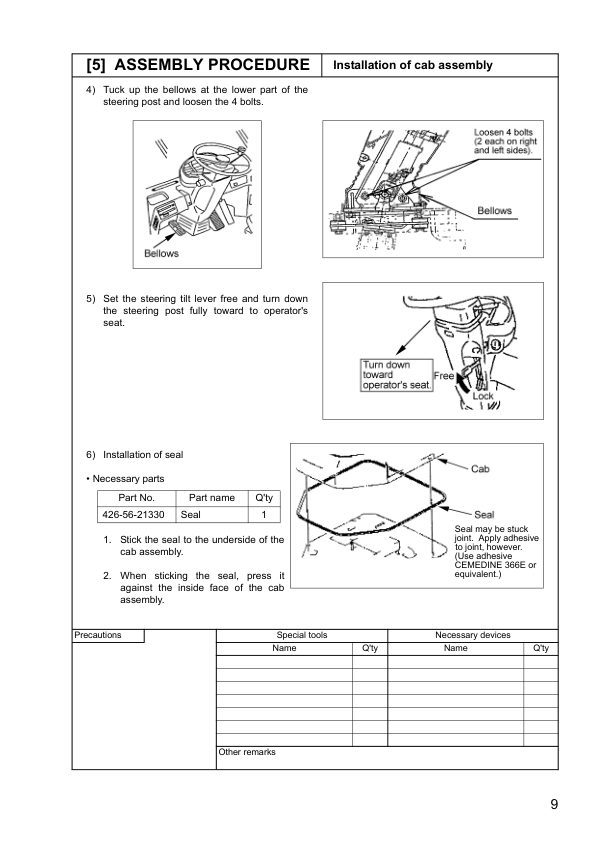 [5] ASSEMBLY PROCEDURE

Installation of cab assembly

4) Tuck up the bellows at the lower part of the steering post and loosen the 4 bolts.

Bellows

Loosen 4 bolts (2 each on right and left sides).

Bellows

5) Set the steering tilt lever free and turn down the steering post fully toward to operator's seat.

Turn down toward operator's seat.

Free

Lock

6) Installation of seal

• Necessary parts

| Part No. | Part name | Q'ty |
|---|---|---|
| 426-56-21330 | Seal | 1 |

1. Stick the seal to the underside of the cab assembly.

2. When sticking the seal, press it against the inside face of the cab assembly.

Cab

Seal

Seal may be stuck joint. Apply adhesive to joint, however. (Use adhesive CEMEDINE 366E or equivalent.)

Precautions

| Special tools | | Necessary devices | |
|---|---|---|---|
| Name | Q'ty | Name | Q'ty |
| | | | |
| | | | |
| | | | |
| | | | |
| | | | |
| | | | |
| | | | |

Other remarks

9