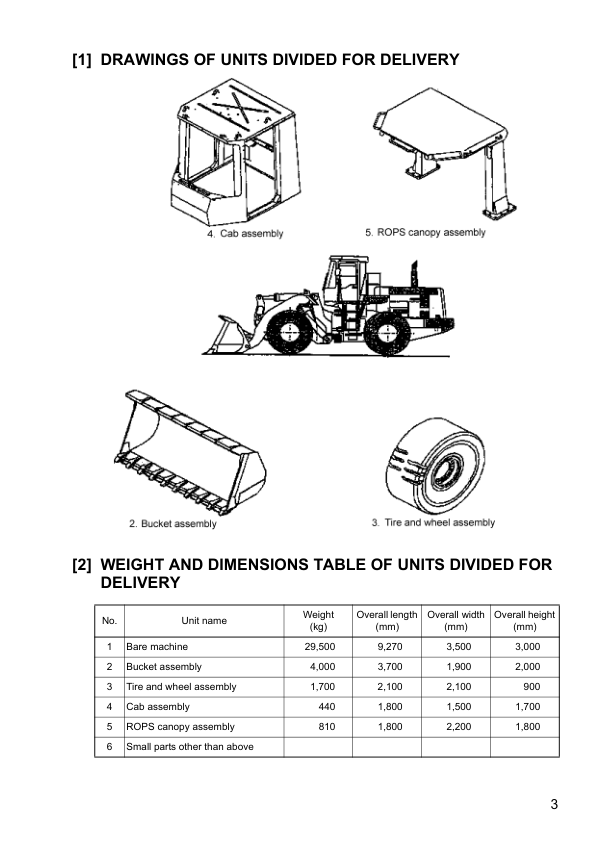 [1] DRAWINGS OF UNITS DIVIDED FOR DELIVERY

4. Cab assembly

5. ROPS canopy assembly

2. Bucket assembly

3. Tire and wheel assembly

[2] WEIGHT AND DIMENSIONS TABLE OF UNITS DIVIDED FOR DELIVERY

| No. | Unit name | Weight (kg) | Overall length (mm) | Overall width (mm) | Overall height (mm) |
|---|---|---|---|---|---|
| 1 | Bare machine | 29,500 | 9,270 | 3,500 | 3,000 |
| 2 | Bucket assembly | 4,000 | 3,700 | 1,900 | 2,000 |
| 3 | Tire and wheel assembly | 1,700 | 2,100 | 2,100 | 900 |
| 4 | Cab assembly | 440 | 1,800 | 1,500 | 1,700 |
| 5 | ROPS canopy assembly | 810 | 1,800 | 2,200 | 1,800 |
| 6 | Small parts other than above | | | | |

3