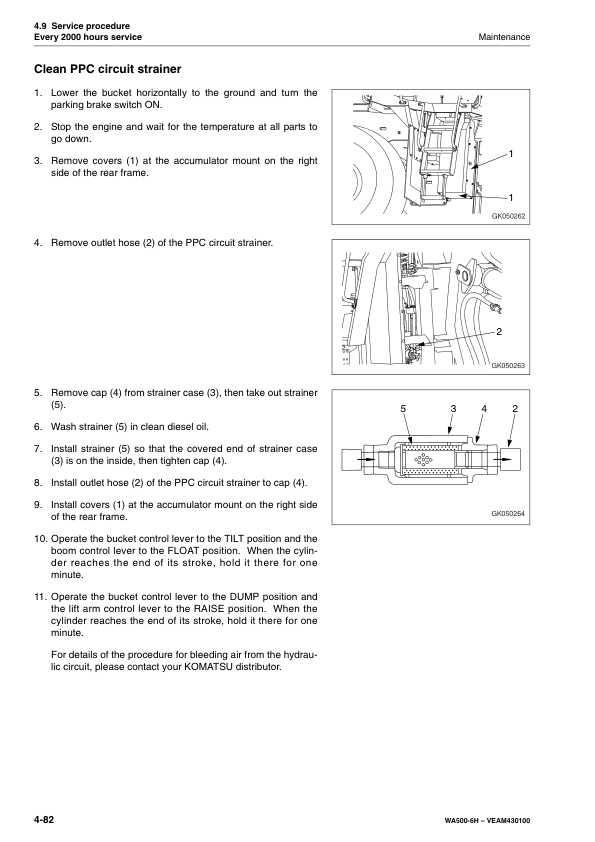 4.9 Service procedure
Every 2000 hours service

Maintenance

Clean PPC circuit strainer

1. Lower the bucket horizontally to the ground and turn the parking brake switch ON.

2. Stop the engine and wait for the temperature at all parts to go down.

3. Remove covers (1) at the accumulator mount on the right side of the rear frame.

1
1
GK050262

4. Remove outlet hose (2) of the PPC circuit strainer.

2
GK050263

5. Remove cap (4) from strainer case (3), then take out strainer (5).

6. Wash strainer (5) in clean diesel oil.

7. Install strainer (5) so that the covered end of strainer case (3) is on the inside, then tighten cap (4).

8. Install outlet hose (2) of the PPC circuit strainer to cap (4).

9. Install covers (1) at the accumulator mount on the right side of the rear frame.

5 3 4 2
GK050264

10. Operate the bucket control lever to the TILT position and the boom control lever to the FLOAT position. When the cylinder reaches the end of its stroke, hold it there for one minute.

11. Operate the bucket control lever to the DUMP position and the lift arm control lever to the RAISE position. When the cylinder reaches the end of its stroke, hold it there for one minute.

For details of the procedure for bleeding air from the hydraulic circuit, please contact your KOMATSU distributor.

4-82

WA500-6H – VEAM430100