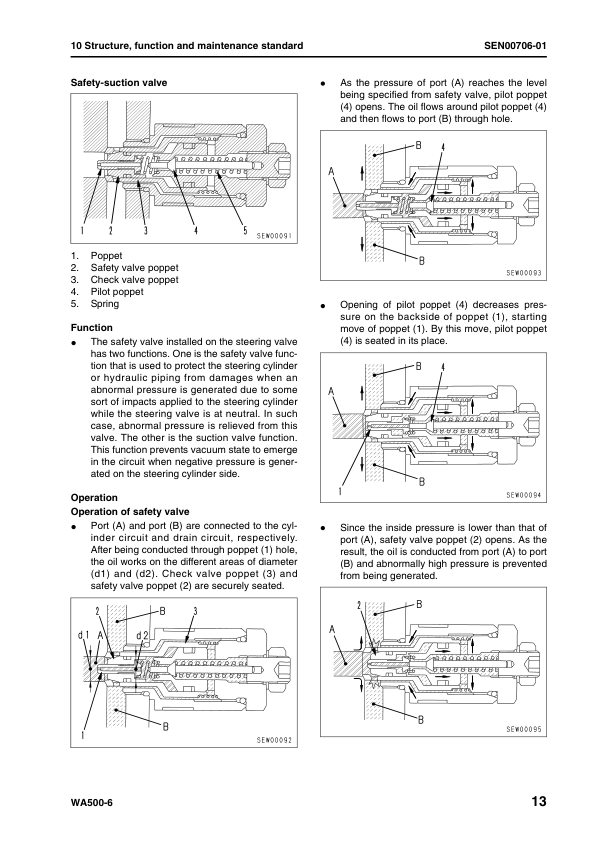 10 Structure, function and maintenance standard

SEN00706-01

Safety-suction valve

1 2 3 4 5 SEW00091

1. Poppet
2. Safety valve poppet
3. Check valve poppet
4. Pilot poppet
5. Spring

Function

● The safety valve installed on the steering valve has two functions. One is the safety valve function that is used to protect the steering cylinder or hydraulic piping from damages when an abnormal pressure is generated due to some sort of impacts applied to the steering cylinder while the steering valve is at neutral. In such case, abnormal pressure is relieved from this valve. The other is the suction valve function. This function prevents vacuum state to emerge in the circuit when negative pressure is generated on the steering cylinder side.

Operation

Operation of safety valve

● Port (A) and port (B) are connected to the cylinder circuit and drain circuit, respectively. After being conducted through poppet (1) hole, the oil works on the different areas of diameter (d1) and (d2). Check valve poppet (3) and safety valve poppet (2) are securely seated.

2 B 3 d1 A d2 1 B SEW00092

● As the pressure of port (A) reaches the level being specified from safety valve, pilot poppet (4) opens. The oil flows around pilot poppet (4) and then flows to port (B) through hole.

B 4 A B SEW00093

● Opening of pilot poppet (4) decreases pressure on the backside of poppet (1), starting move of poppet (1). By this move, pilot poppet (4) is seated in its place.

B 4 A 1 B SEW00094

● Since the inside pressure is lower than that of port (A), safety valve poppet (2) opens. As the result, the oil is conducted from port (A) to port (B) and abnormally high pressure is prevented from being generated.

2 B A B SEW00095

WA500-6

13