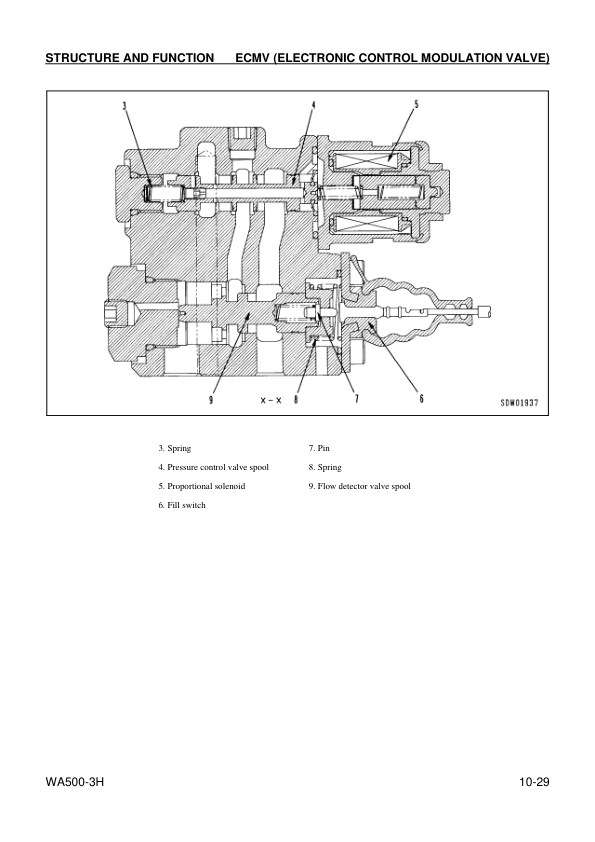 STRUCTURE AND FUNCTION ECMV (ELECTRONIC CONTROL MODULATION VALVE)

3

4

5

9

X – X

8

7

6

SDW01937

3. Spring

4. Pressure control valve spool

5. Proportional solenoid

6. Fill switch

7. Pin

8. Spring

9. Flow detector valve spool

WA500-3H

10-29