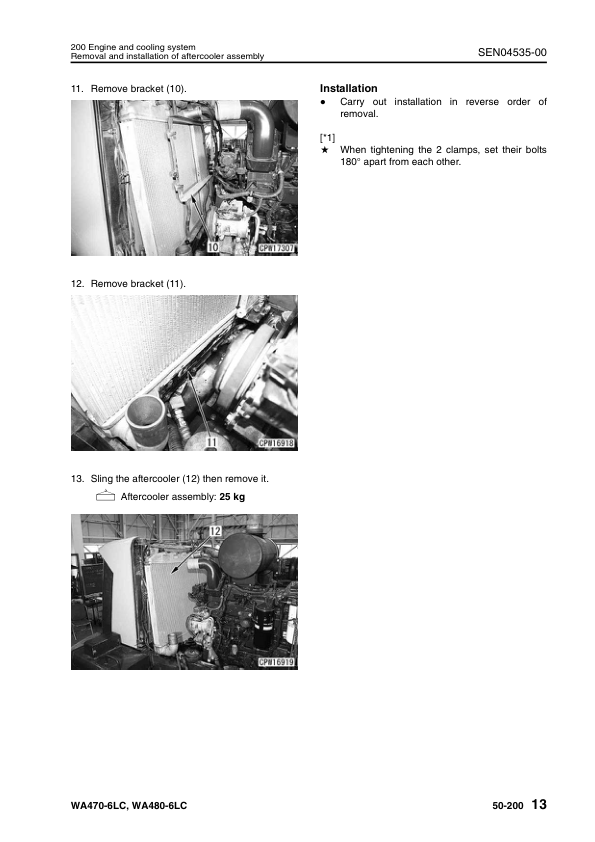 200 Engine and cooling system
Removal and installation of aftercooler assembly

SEN04535-00

11. Remove bracket (10).

10

CPW17307

12. Remove bracket (11).

11

CPW16918

13. Sling the aftercooler (12) then remove it.

Aftercooler assembly: **25 kg**

12

CPW16919

**Installation**

● Carry out installation in reverse order of removal.

[*1]

★ When tightening the 2 clamps, set their bolts 180° apart from each other.

WA470-6LC, WA480-6LC

50-200 13