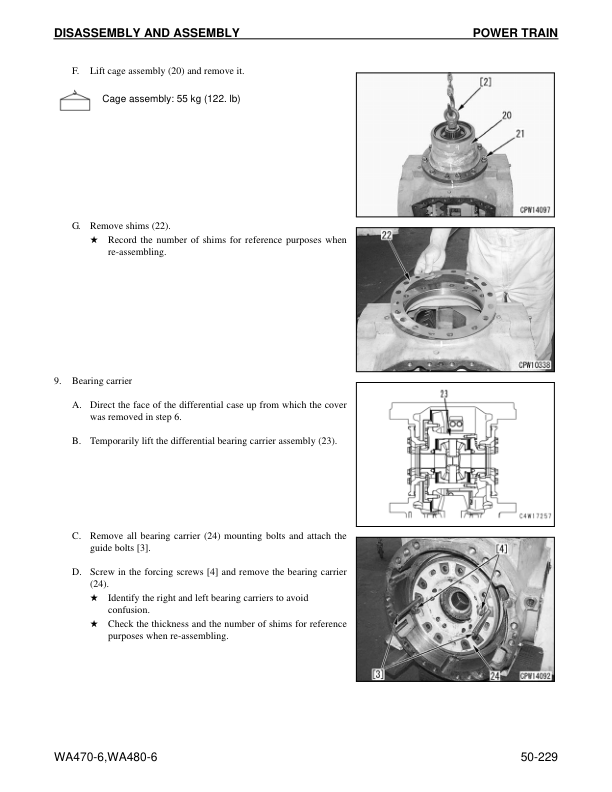 DISASSEMBLY AND ASSEMBLY POWER TRAIN

F. Lift cage assembly (20) and remove it.

Cage assembly: 55 kg (122. lb)

[2]
20
21
CPW14097

G. Remove shims (22).
★ Record the number of shims for reference purposes when re-assembling.

22
CPW10338

9. Bearing carrier

A. Direct the face of the differential case up from which the cover was removed in step 6.

B. Temporarily lift the differential bearing carrier assembly (23).

23
C4W17257

C. Remove all bearing carrier (24) mounting bolts and attach the guide bolts [3].

D. Screw in the forcing screws [4] and remove the bearing carrier (24).
★ Identify the right and left bearing carriers to avoid confusion.
★ Check the thickness and the number of shims for reference purposes when re-assembling.

[4]
[3]
24
CPW14092

WA470-6,WA480-6 50-229