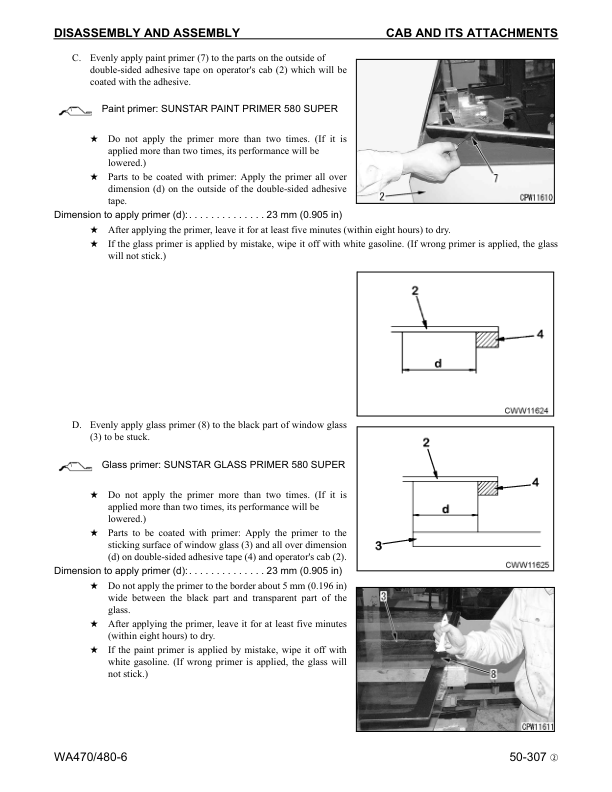 DISASSEMBLY AND ASSEMBLY CAB AND ITS ATTACHMENTS

C. Evenly apply paint primer (7) to the parts on the outside of double-sided adhesive tape on operator's cab (2) which will be coated with the adhesive.

Paint primer: SUNSTAR PAINT PRIMER 580 SUPER

★ Do not apply the primer more than two times. (If it is applied more than two times, its performance will be lowered.)
★ Parts to be coated with primer: Apply the primer all over dimension (d) on the outside of the double-sided adhesive tape.

Dimension to apply primer (d): . . . . . . . . . . . . . . 23 mm (0.905 in)

★ After applying the primer, leave it for at least five minutes (within eight hours) to dry.
★ If the glass primer is applied by mistake, wipe it off with white gasoline. (If wrong primer is applied, the glass will not stick.)

2
7
CPW11610

2
4
d
CWW11624

D. Evenly apply glass primer (8) to the black part of window glass (3) to be stuck.

Glass primer: SUNSTAR GLASS PRIMER 580 SUPER

★ Do not apply the primer more than two times. (If it is applied more than two times, its performance will be lowered.)
★ Parts to be coated with primer: Apply the primer to the sticking surface of window glass (3) and all over dimension (d) on double-sided adhesive tape (4) and operator's cab (2).

Dimension to apply primer (d): . . . . . . . . . . . . . . 23 mm (0.905 in)

★ Do not apply the primer to the border about 5 mm (0.196 in) wide between the black part and transparent part of the glass.
★ After applying the primer, leave it for at least five minutes (within eight hours) to dry.
★ If the paint primer is applied by mistake, wipe it off with white gasoline. (If wrong primer is applied, the glass will not stick.)

2
4
d
3
CWW11625

3
8
CPW11611

WA470/480-6 50-307 ②