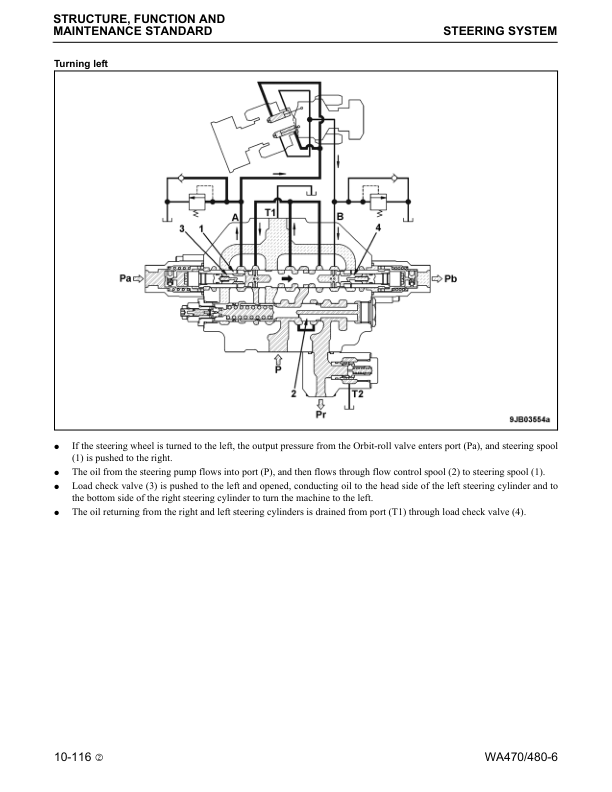 STRUCTURE, FUNCTION AND MAINTENANCE STANDARD

STEERING SYSTEM

Turning left

A
T1
B
3
1
4
Pa
Pb
P
2
T2
Pr
9JB03554a

● If the steering wheel is turned to the left, the output pressure from the Orbit-roll valve enters port (Pa), and steering spool (1) is pushed to the right.
● The oil from the steering pump flows into port (P), and then flows through flow control spool (2) to steering spool (1).
● Load check valve (3) is pushed to the left and opened, conducting oil to the head side of the left steering cylinder and to the bottom side of the right steering cylinder to turn the machine to the left.
● The oil returning from the right and left steering cylinders is drained from port (T1) through load check valve (4).

10-116 ②

WA470/480-6