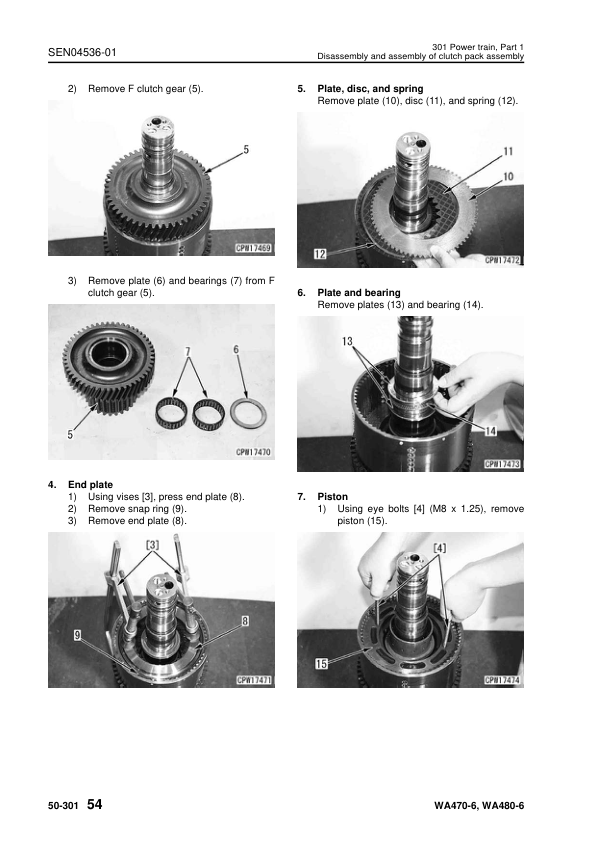 SEN04536-01

301 Power train, Part 1
Disassembly and assembly of clutch pack assembly

2) Remove F clutch gear (5).

5

CPW17469

3) Remove plate (6) and bearings (7) from F clutch gear (5).

7

6

5

CPW17470

4. End plate
1) Using vises [3], press end plate (8).
2) Remove snap ring (9).
3) Remove end plate (8).

[3]

8

9

CPW17471

5. Plate, disc, and spring
Remove plate (10), disc (11), and spring (12).

11

10

12

CPW17472

6. Plate and bearing
Remove plates (13) and bearing (14).

13

14

CPW17473

7. Piston
1) Using eye bolts [4] (M8 x 1.25), remove piston (15).

[4]

15

CPW17474

50-301 54

WA470-6, WA480-6