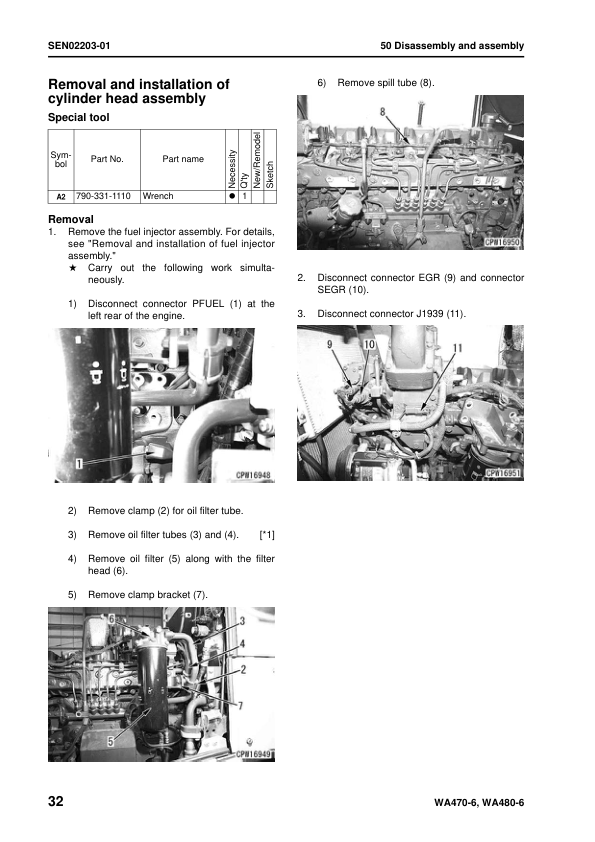 SEN02203-01

50 Disassembly and assembly

Removal and installation of cylinder head assembly

Special tool

| Symbol | Part No. | Part name | Necessity | Q'ty | New/Remodel | Sketch |
|---|---|---|---|---|---|---|
| A2 | 790-331-1110 | Wrench | ● | 1 | | |

Removal

1. Remove the fuel injector assembly. For details, see "Removal and installation of fuel injector assembly."
★ Carry out the following work simultaneously.

1) Disconnect connector PFUEL (1) at the left rear of the engine.

1

CPW16948

2) Remove clamp (2) for oil filter tube.

3) Remove oil filter tubes (3) and (4). [*1]

4) Remove oil filter (5) along with the filter head (6).

5) Remove clamp bracket (7).

6
3
4
2
7
5

CPW16949

6) Remove spill tube (8).

8

CPW16950

2. Disconnect connector EGR (9) and connector SEGR (10).

3. Disconnect connector J1939 (11).

9
10
11

CPW16951

32

WA470-6, WA480-6