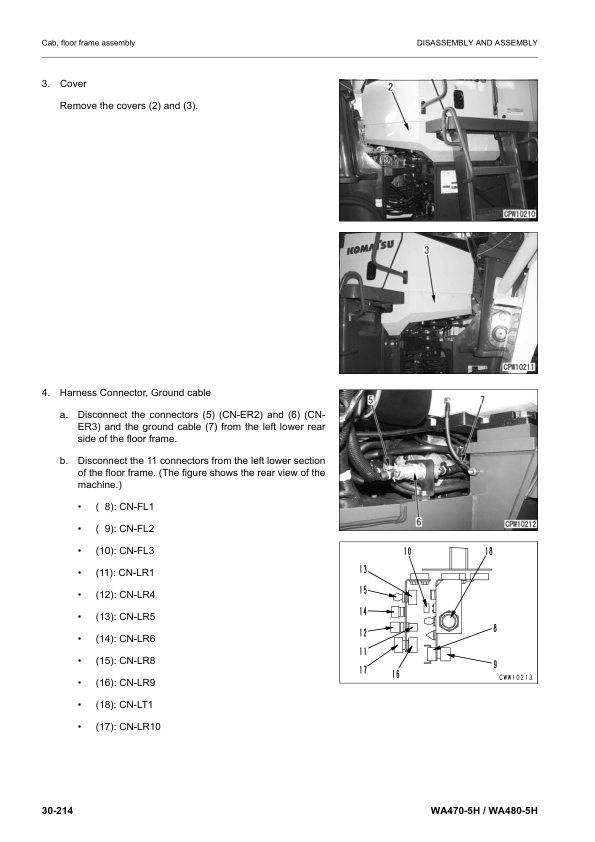 Cab, floor frame assembly

DISASSEMBLY AND ASSEMBLY

3. Cover

Remove the covers (2) and (3).

2

CPW10210

KOMATSU

3

CPW10211

4. Harness Connector, Ground cable

a. Disconnect the connectors (5) (CN-ER2) and (6) (CN-ER3) and the ground cable (7) from the left lower rear side of the floor frame.

b. Disconnect the 11 connectors from the left lower section of the floor frame. (The figure shows the rear view of the machine.)

• ( 8): CN-FL1

• ( 9): CN-FL2

• (10): CN-FL3

• (11): CN-LR1

• (12): CN-LR4

• (13): CN-LR5

• (14): CN-LR6

• (15): CN-LR8

• (16): CN-LR9

• (18): CN-LT1

• (17): CN-LR10

5

7

6

CPW10212

10

18

13

15

14

12

11

17

16

8

9

CWW10213

30-214

WA470-5H / WA480-5H