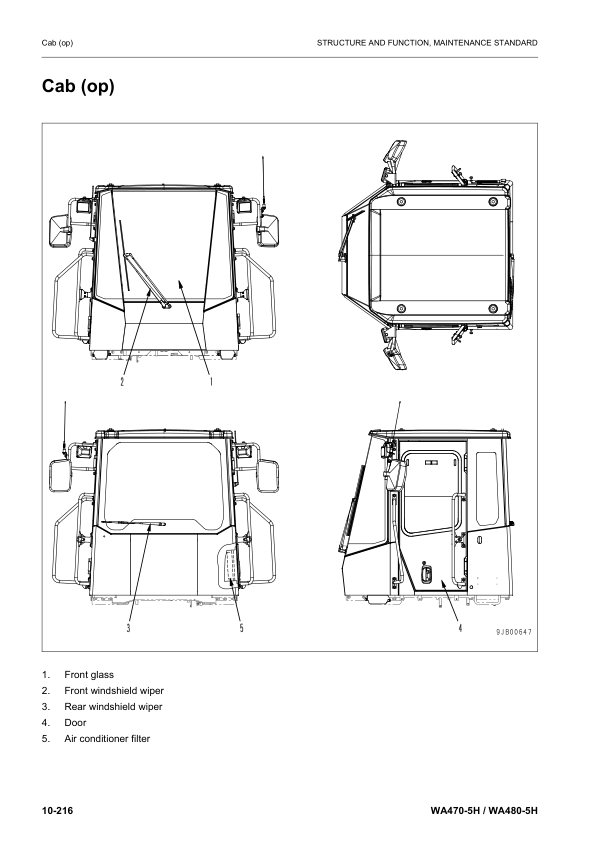 Cab (op)

STRUCTURE AND FUNCTION, MAINTENANCE STANDARD

Cab (op)

2

1

3

5

4

9JB00647

1. Front glass
2. Front windshield wiper
3. Rear windshield wiper
4. Door
5. Air conditioner filter

10-216

WA470-5H / WA480-5H