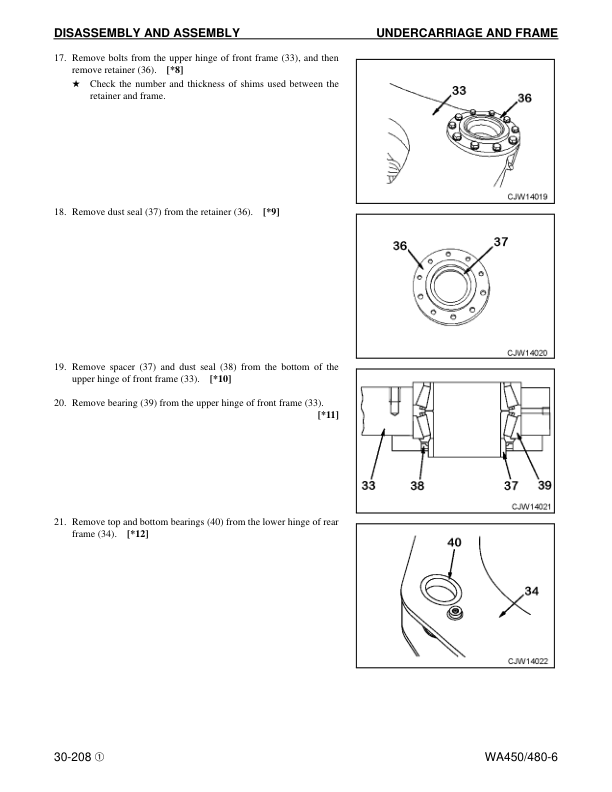 DISASSEMBLY AND ASSEMBLY

UNDERCARRIAGE AND FRAME

17. Remove bolts from the upper hinge of front frame (33), and then remove retainer (36). [*8]

★ Check the number and thickness of shims used between the retainer and frame.

33

36

CJW14019

18. Remove dust seal (37) from the retainer (36). [*9]

36

37

CJW14020

19. Remove spacer (37) and dust seal (38) from the bottom of the upper hinge of front frame (33). [*10]

20. Remove bearing (39) from the upper hinge of front frame (33). [*11]

33

38

37

39

CJW14021

21. Remove top and bottom bearings (40) from the lower hinge of rear frame (34). [*12]

40

34

CJW14022

30-208 ①

WA450/480-6