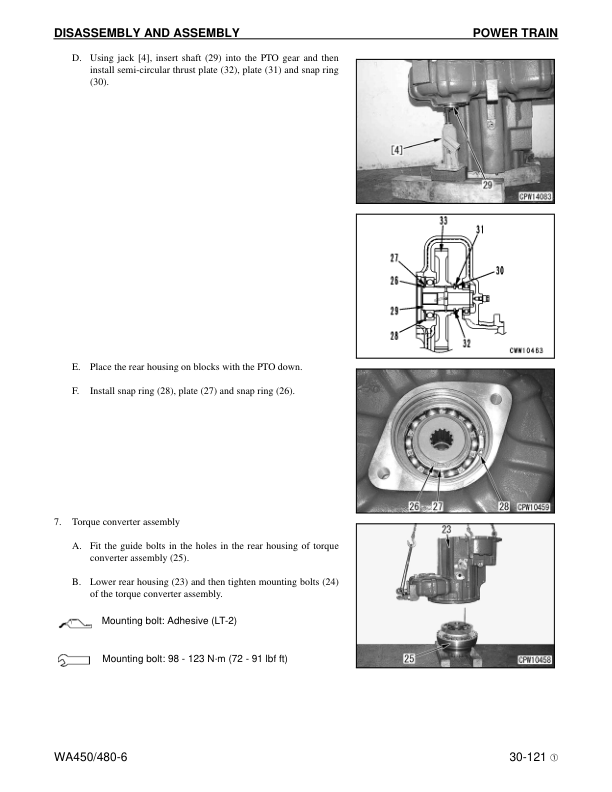 DISASSEMBLY AND ASSEMBLY

POWER TRAIN

D. Using jack [4], insert shaft (29) into the PTO gear and then install semi-circular thrust plate (32), plate (31) and snap ring (30).

[4]

29

CPW14083

33

31

27

26

30

29

28

32

CWW10453

E. Place the rear housing on blocks with the PTO down.

F. Install snap ring (28), plate (27) and snap ring (26).

26

27

28

CPW10459

7. Torque converter assembly

A. Fit the guide bolts in the holes in the rear housing of torque converter assembly (25).

B. Lower rear housing (23) and then tighten mounting bolts (24) of the torque converter assembly.

Mounting bolt: Adhesive (LT-2)

Mounting bolt: 98 - 123 N·m (72 - 91 lbf ft)

23

25

CPW10458

WA450/480-6

30-121 ①