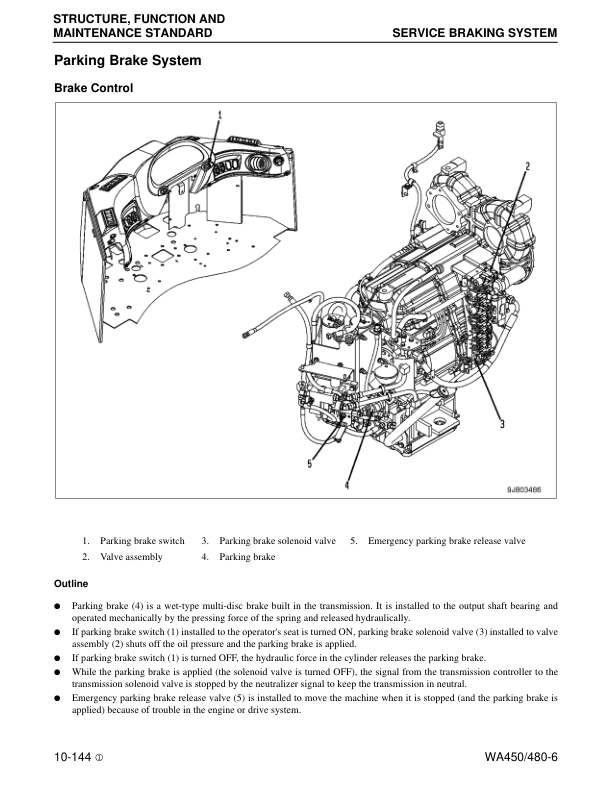 STRUCTURE, FUNCTION AND MAINTENANCE STANDARD

SERVICE BRAKING SYSTEM

Parking Brake System

Brake Control

1

2

3

4

5

9JB03486

1. Parking brake switch
2. Valve assembly
3. Parking brake solenoid valve
4. Parking brake
5. Emergency parking brake release valve

Outline

● Parking brake (4) is a wet-type multi-disc brake built in the transmission. It is installed to the output shaft bearing and operated mechanically by the pressing force of the spring and released hydraulically.
● If parking brake switch (1) installed to the operator's seat is turned ON, parking brake solenoid valve (3) installed to valve assembly (2) shuts off the oil pressure and the parking brake is applied.
● If parking brake switch (1) is turned OFF, the hydraulic force in the cylinder releases the parking brake.
● While the parking brake is applied (the solenoid valve is turned OFF), the signal from the transmission controller to the transmission solenoid valve is stopped by the neutralizer signal to keep the transmission in neutral.
● Emergency parking brake release valve (5) is installed to move the machine when it is stopped (and the parking brake is applied) because of trouble in the engine or drive system.

10-144 ①

WA450/480-6