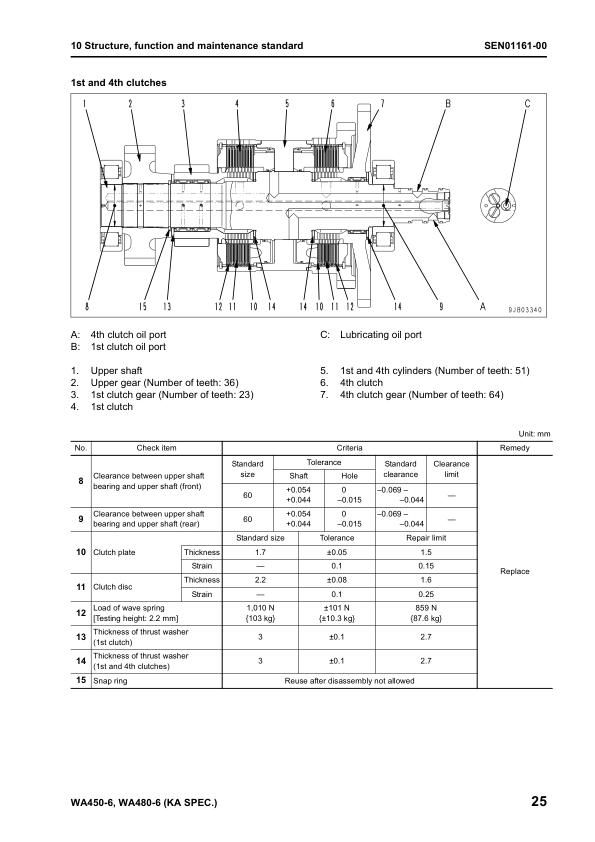 10 Structure, function and maintenance standard SEN01161-00

1st and 4th clutches

1 2 3 4 5 6 7 B C

8 15 13 12 11 10 14 14 10 11 12 14 9 A 9JB03340

A: 4th clutch oil port
B: 1st clutch oil port

C: Lubricating oil port

1. Upper shaft
2. Upper gear (Number of teeth: 36)
3. 1st clutch gear (Number of teeth: 23)
4. 1st clutch

5. 1st and 4th cylinders (Number of teeth: 51)
6. 4th clutch
7. 4th clutch gear (Number of teeth: 64)

Unit: mm

| No. | Check item | | Criteria | | | | | Remedy |
|---|---|---|---|---|---|---|---|---|
| 8 | Clearance between upper shaft bearing and upper shaft (front) | | Standard size | Tolerance: Shaft | Tolerance: Hole | Standard clearance | Clearance limit | Replace |
| | | | 60 | +0.054 +0.044 | 0 –0.015 | –0.069 – –0.044 | — | |
| 9 | Clearance between upper shaft bearing and upper shaft (rear) | | 60 | +0.054 +0.044 | 0 –0.015 | –0.069 – –0.044 | — | |
| | | | Standard size | Tolerance | | Repair limit | | |
| 10 | Clutch plate | Thickness | 1.7 | ±0.05 | | 1.5 | | |
| | | Strain | — | 0.1 | | 0.15 | | |
| 11 | Clutch disc | Thickness | 2.2 | ±0.08 | | 1.6 | | |
| | | Strain | — | 0.1 | | 0.25 | | |
| 12 | Load of wave spring [Testing height: 2.2 mm] | | 1,010 N {103 kg} | ±101 N {±10.3 kg} | | 859 N {87.6 kg} | | |
| 13 | Thickness of thrust washer (1st clutch) | | 3 | ±0.1 | | 2.7 | | |
| 14 | Thickness of thrust washer (1st and 4th clutches) | | 3 | ±0.1 | | 2.7 | | |
| 15 | Snap ring | | Reuse after disassembly not allowed | | | | | |

WA450-6, WA480-6 (KA SPEC.) 25