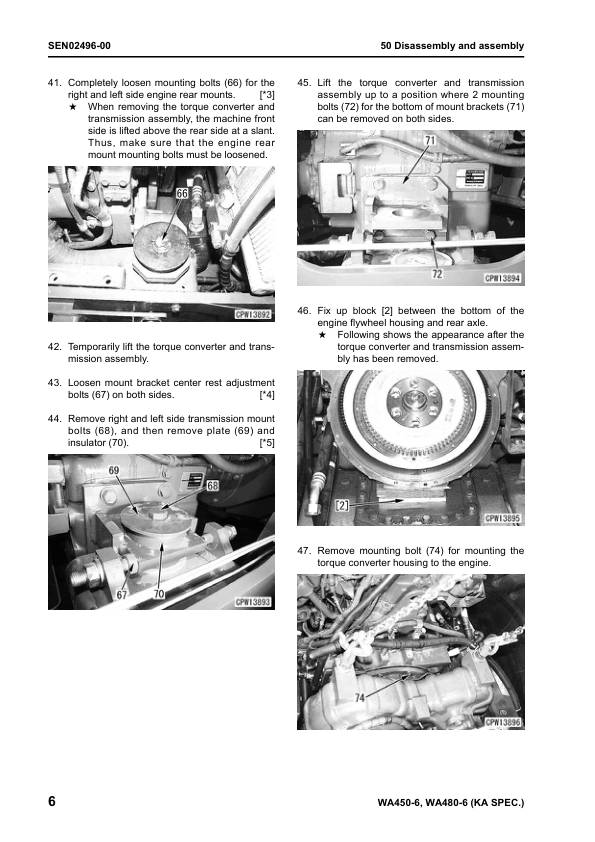 SEN02496-00

50 Disassembly and assembly

41. Completely loosen mounting bolts (66) for the right and left side engine rear mounts. [*3]
★ When removing the torque converter and transmission assembly, the machine front side is lifted above the rear side at a slant. Thus, make sure that the engine rear mount mounting bolts must be loosened.

66

CPW13892

42. Temporarily lift the torque converter and transmission assembly.

43. Loosen mount bracket center rest adjustment bolts (67) on both sides. [*4]

44. Remove right and left side transmission mount bolts (68), and then remove plate (69) and insulator (70). [*5]

69
68
67
70
CPW13893

45. Lift the torque converter and transmission assembly up to a position where 2 mounting bolts (72) for the bottom of mount brackets (71) can be removed on both sides.

71
72
CPW13894

46. Fix up block [2] between the bottom of the engine flywheel housing and rear axle.
★ Following shows the appearance after the torque converter and transmission assembly has been removed.

[2]
CPW13895

47. Remove mounting bolt (74) for mounting the torque converter housing to the engine.

74
CPW13896

6

WA450-6, WA480-6 (KA SPEC.)