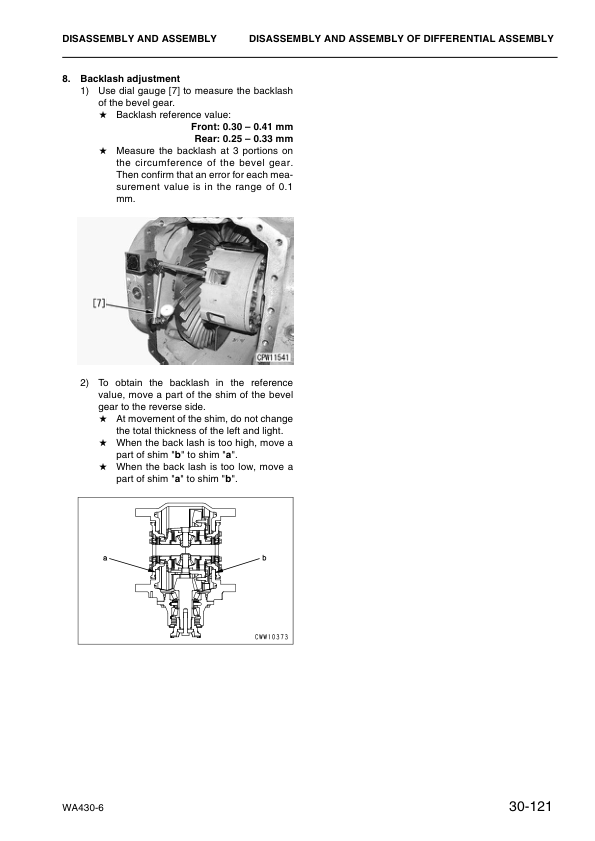 DISASSEMBLY AND ASSEMBLY DISASSEMBLY AND ASSEMBLY OF DIFFERENTIAL ASSEMBLY

8. Backlash adjustment
1) Use dial gauge [7] to measure the backlash of the bevel gear.
★ Backlash reference value:
Front: 0.30 – 0.41 mm
Rear: 0.25 – 0.33 mm
★ Measure the backlash at 3 portions on the circumference of the bevel gear. Then confirm that an error for each measurement value is in the range of 0.1 mm.

[7]

CPW11541

2) To obtain the backlash in the reference value, move a part of the shim of the bevel gear to the reverse side.
★ At movement of the shim, do not change the total thickness of the left and light.
★ When the back lash is too high, move a part of shim "b" to shim "a".
★ When the back lash is too low, move a part of shim "a" to shim "b".

a

b

CWW10373

WA430-6

30-121