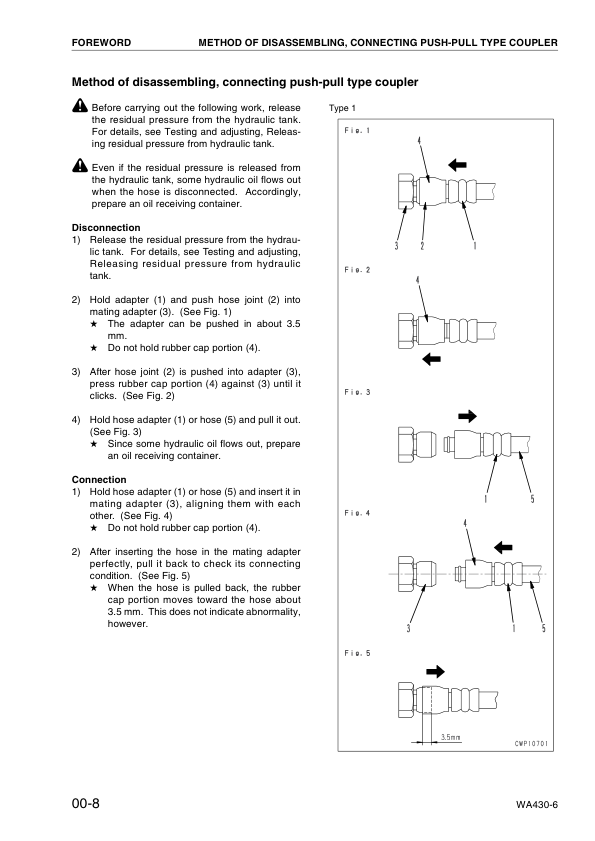 FOREWORD METHOD OF DISASSEMBLING, CONNECTING PUSH-PULL TYPE COUPLER

Method of disassembling, connecting push-pull type coupler

Before carrying out the following work, release the residual pressure from the hydraulic tank. For details, see Testing and adjusting, Releasing residual pressure from hydraulic tank.

Even if the residual pressure is released from the hydraulic tank, some hydraulic oil flows out when the hose is disconnected. Accordingly, prepare an oil receiving container.

Disconnection
1) Release the residual pressure from the hydraulic tank. For details, see Testing and adjusting, Releasing residual pressure from hydraulic tank.

2) Hold adapter (1) and push hose joint (2) into mating adapter (3). (See Fig. 1)
★ The adapter can be pushed in about 3.5 mm.
★ Do not hold rubber cap portion (4).

3) After hose joint (2) is pushed into adapter (3), press rubber cap portion (4) against (3) until it clicks. (See Fig. 2)

4) Hold hose adapter (1) or hose (5) and pull it out. (See Fig. 3)
★ Since some hydraulic oil flows out, prepare an oil receiving container.

Connection
1) Hold hose adapter (1) or hose (5) and insert it in mating adapter (3), aligning them with each other. (See Fig. 4)
★ Do not hold rubber cap portion (4).

2) After inserting the hose in the mating adapter perfectly, pull it back to check its connecting condition. (See Fig. 5)
★ When the hose is pulled back, the rubber cap portion moves toward the hose about 3.5 mm. This does not indicate abnormality, however.

Type 1

Fig. 1
4
3 2 1

Fig. 2
4

Fig. 3
1 5

Fig. 4
4
3 1 5

Fig. 5
3.5mm
CWP10701

00-8 WA430-6