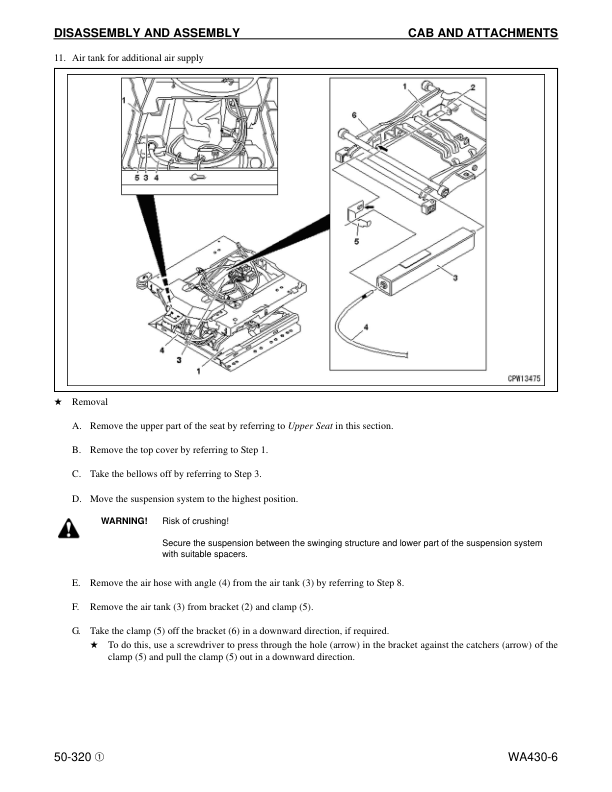 DISASSEMBLY AND ASSEMBLY CAB AND ATTACHMENTS

11. Air tank for additional air supply

1

5 3 4

4

3

1

1 2

6

5

3

4

CPW13475

★ Removal

A. Remove the upper part of the seat by referring to Upper Seat in this section.

B. Remove the top cover by referring to Step 1.

C. Take the bellows off by referring to Step 3.

D. Move the suspension system to the highest position.

WARNING! Risk of crushing!

Secure the suspension between the swinging structure and lower part of the suspension system with suitable spacers.

E. Remove the air hose with angle (4) from the air tank (3) by referring to Step 8.

F. Remove the air tank (3) from bracket (2) and clamp (5).

G. Take the clamp (5) off the bracket (6) in a downward direction, if required.

★ To do this, use a screwdriver to press through the hole (arrow) in the bracket against the catchers (arrow) of the clamp (5) and pull the clamp (5) out in a downward direction.

50-320 ①

WA430-6