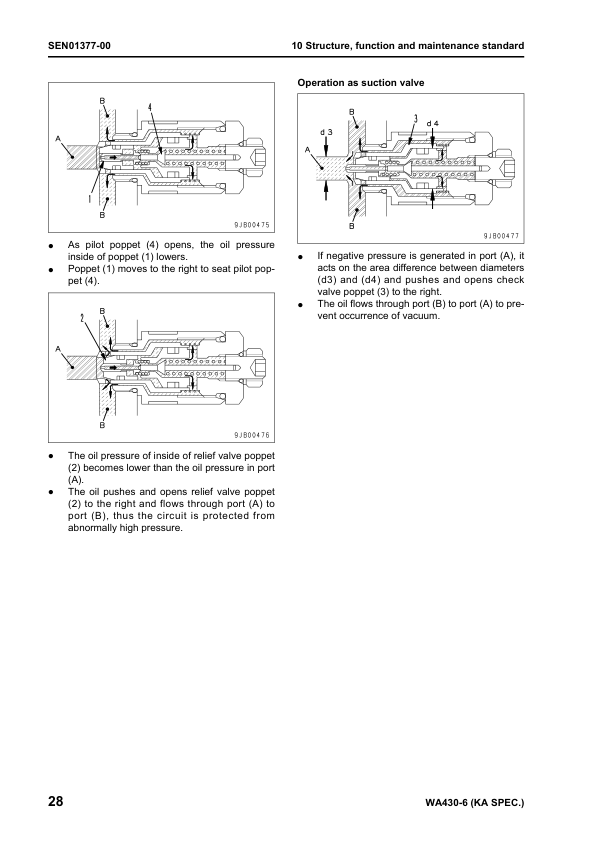 SEN01377-00

10 Structure, function and maintenance standard

B
4
A
1
B
9JB00475

● As pilot poppet (4) opens, the oil pressure inside of poppet (1) lowers.
● Poppet (1) moves to the right to seat pilot poppet (4).

2
B
A
B
9JB00476

● The oil pressure of inside of relief valve poppet (2) becomes lower than the oil pressure in port (A).
● The oil pushes and opens relief valve poppet (2) to the right and flows through port (A) to port (B), thus the circuit is protected from abnormally high pressure.

Operation as suction valve

B
3
d 3
d 4
A
B
9JB00477

● If negative pressure is generated in port (A), it acts on the area difference between diameters (d3) and (d4) and pushes and opens check valve poppet (3) to the right.
● The oil flows through port (B) to port (A) to prevent occurrence of vacuum.

28

WA430-6 (KA SPEC.)