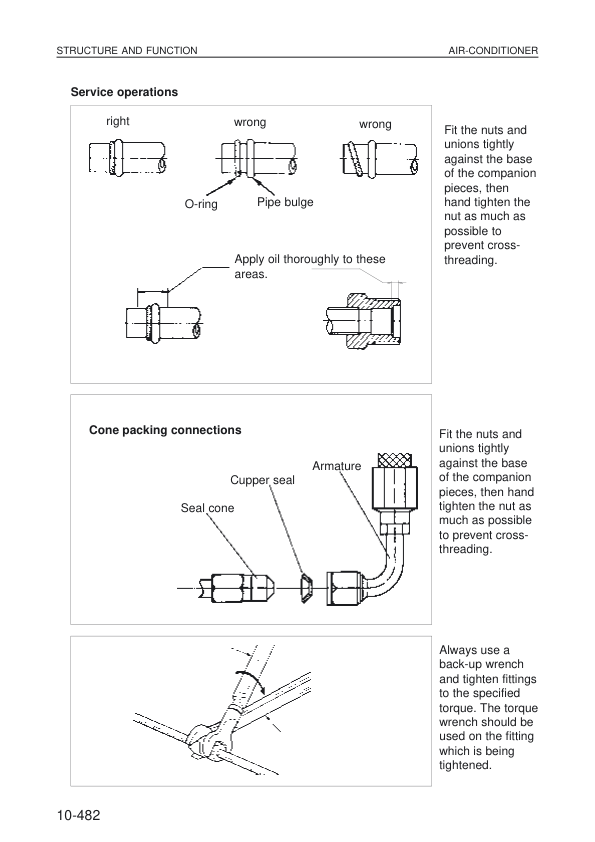 STRUCTURE AND FUNCTION

AIR-CONDITIONER

Service operations

right

wrong

wrong

O-ring

Pipe bulge

Apply oil thoroughly to these areas.

Fit the nuts and unions tightly against the base of the companion pieces, then hand tighten the nut as much as possible to prevent cross-threading.

Cone packing connections

Armature

Cupper seal

Seal cone

Fit the nuts and unions tightly against the base of the companion pieces, then hand tighten the nut as much as possible to prevent cross-threading.

Always use a back-up wrench and tighten fittings to the specified torque. The torque wrench should be used on the fitting which is being tightened.

10-482