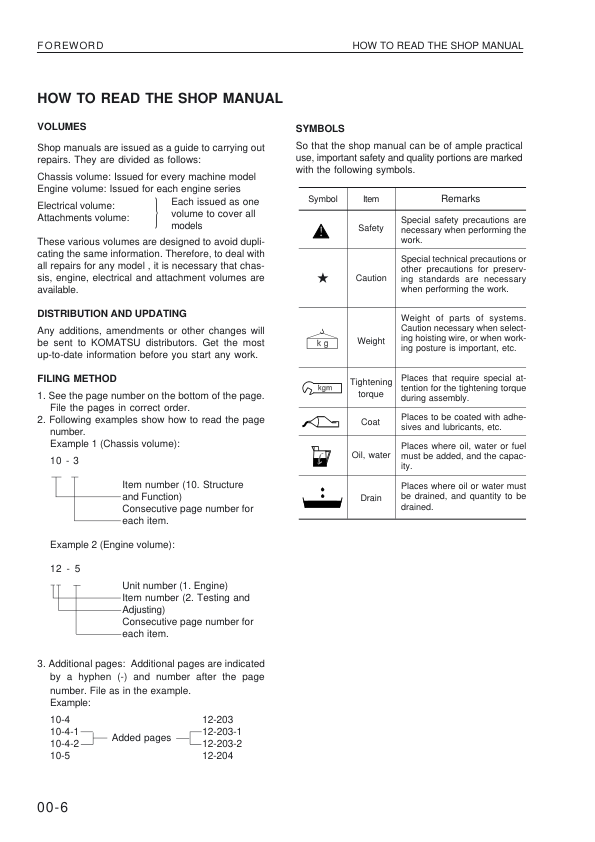 FOREWORD

HOW TO READ THE SHOP MANUAL

HOW TO READ THE SHOP MANUAL

VOLUMES

Shop manuals are issued as a guide to carrying out repairs. They are divided as follows:

Chassis volume: Issued for every machine model
Engine volume: Issued for each engine series
Electrical volume:
Attachments volume:
Each issued as one volume to cover all models

These various volumes are designed to avoid duplicating the same information. Therefore, to deal with all repairs for any model , it is necessary that chassis, engine, electrical and attachment volumes are available.

DISTRIBUTION AND UPDATING

Any additions, amendments or other changes will be sent to KOMATSU distributors. Get the most up-to-date information before you start any work.

FILING METHOD

1. See the page number on the bottom of the page. File the pages in correct order.
2. Following examples show how to read the page number.
Example 1 (Chassis volume):

10 - 3

Item number (10. Structure and Function)
Consecutive page number for each item.

Example 2 (Engine volume):

12 - 5

Unit number (1. Engine)
Item number (2. Testing and Adjusting)
Consecutive page number for each item.

3. Additional pages: Additional pages are indicated by a hyphen (-) and number after the page number. File as in the example.
Example:

10-4
10-4-1
10-4-2
10-5
Added pages
12-203
12-203-1
12-203-2
12-204

SYMBOLS

So that the shop manual can be of ample practical use, important safety and quality portions are marked with the following symbols.

| Symbol | Item | Remarks |
|---|---|---|
|  | Safety | Special safety precautions are necessary when performing the work. |
| ★ | Caution | Special technical precautions or other precautions for preserving standards are necessary when performing the work. |
| kg | Weight | Weight of parts of systems. Caution necessary when selecting hoisting wire, or when working posture is important, etc. |
| kgm | Tightening torque | Places that require special attention for the tightening torque during assembly. |
|  | Coat | Places to be coated with adhesives and lubricants, etc. |
|  | Oil, water | Places where oil, water or fuel must be added, and the capacity. |
|  | Drain | Places where oil or water must be drained, and quantity to be drained. |

00-6