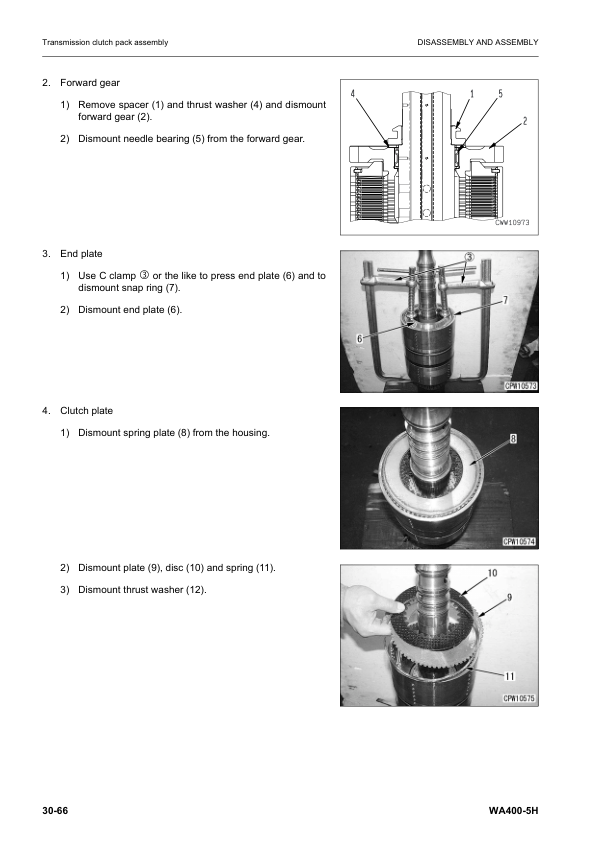 Transmission clutch pack assembly

DISASSEMBLY AND ASSEMBLY

2. Forward gear

1) Remove spacer (1) and thrust washer (4) and dismount forward gear (2).

2) Dismount needle bearing (5) from the forward gear.

4
1
5
2
CWW10973

3. End plate

1) Use C clamp ③ or the like to press end plate (6) and to dismount snap ring (7).

2) Dismount end plate (6).

③
7
6
CPW10573

4. Clutch plate

1) Dismount spring plate (8) from the housing.

8
CPW10574

2) Dismount plate (9), disc (10) and spring (11).

3) Dismount thrust washer (12).

10
9
11
CPW10575

30-66

WA400-5H