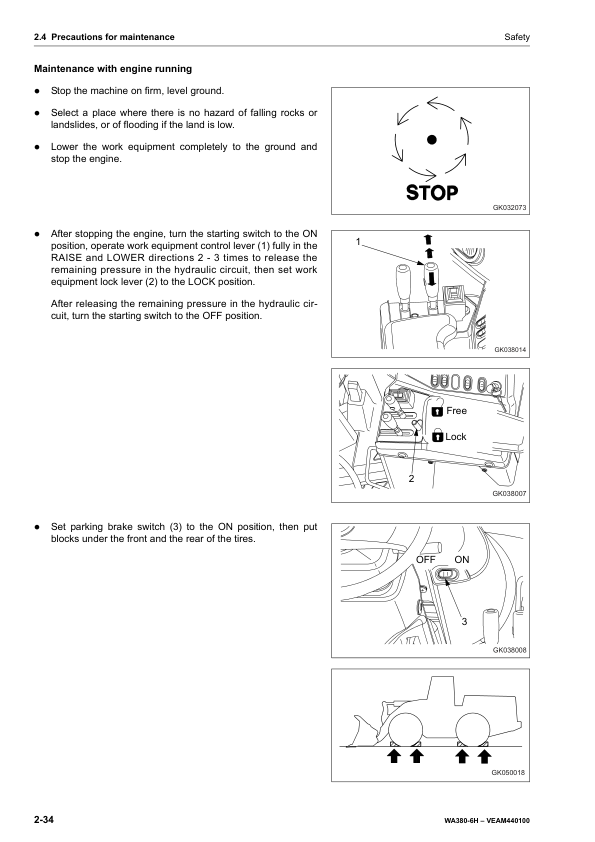 2.4 Precautions for maintenance

Safety

Maintenance with engine running

● Stop the machine on firm, level ground.

● Select a place where there is no hazard of falling rocks or landslides, or of flooding if the land is low.

● Lower the work equipment completely to the ground and stop the engine.

STOP

GK032073

● After stopping the engine, turn the starting switch to the ON position, operate work equipment control lever (1) fully in the RAISE and LOWER directions 2 - 3 times to release the remaining pressure in the hydraulic circuit, then set work equipment lock lever (2) to the LOCK position.

After releasing the remaining pressure in the hydraulic circuit, turn the starting switch to the OFF position.

1

GK038014

Free

Lock

2

GK038007

● Set parking brake switch (3) to the ON position, then put blocks under the front and the rear of the tires.

OFF ON

3

GK038008

GK050018

2-34

WA380-6H – VEAM440100