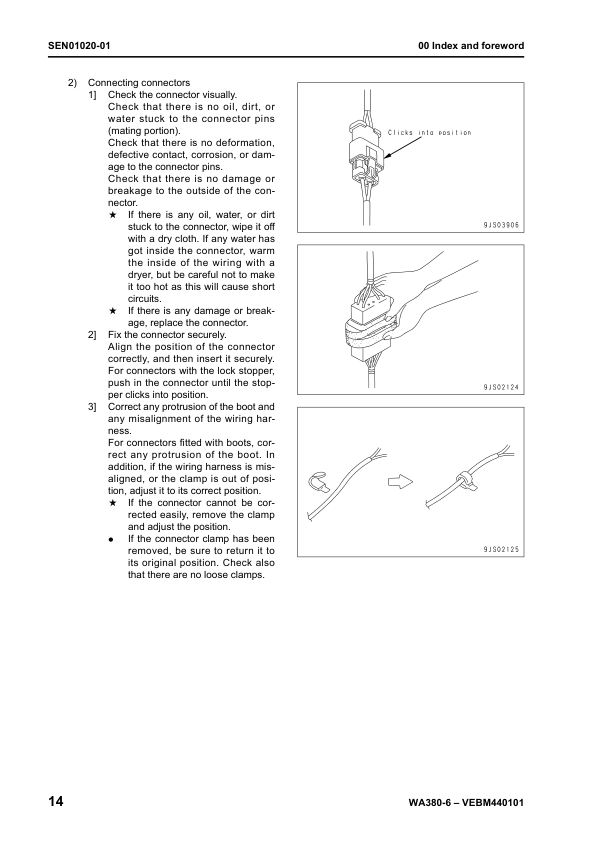 SEN01020-01

00 Index and foreword

2) Connecting connectors

1] Check the connector visually.
Check that there is no oil, dirt, or water stuck to the connector pins (mating portion).
Check that there is no deformation, defective contact, corrosion, or damage to the connector pins.
Check that there is no damage or breakage to the outside of the connector.

★ If there is any oil, water, or dirt stuck to the connector, wipe it off with a dry cloth. If any water has got inside the connector, warm the inside of the wiring with a dryer, but be careful not to make it too hot as this will cause short circuits.

★ If there is any damage or breakage, replace the connector.

2] Fix the connector securely.
Align the position of the connector correctly, and then insert it securely.
For connectors with the lock stopper, push in the connector until the stopper clicks into position.

3] Correct any protrusion of the boot and any misalignment of the wiring harness.
For connectors fitted with boots, correct any protrusion of the boot. In addition, if the wiring harness is misaligned, or the clamp is out of position, adjust it to its correct position.

★ If the connector cannot be corrected easily, remove the clamp and adjust the position.

● If the connector clamp has been removed, be sure to return it to its original position. Check also that there are no loose clamps.

Clicks into position

9JS03906

9JS02124

9JS02125

14

WA380-6 – VEBM440101