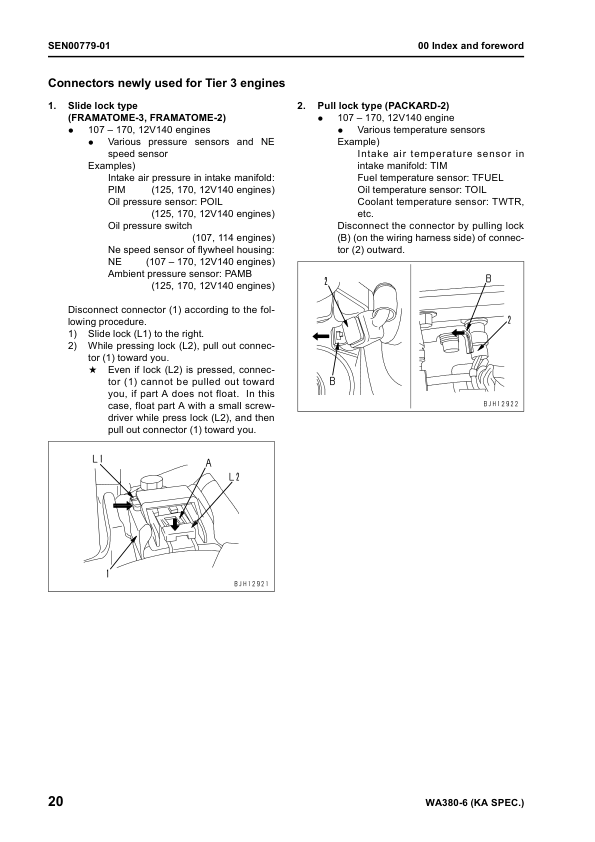 SEN00779-01

00 Index and foreword

Connectors newly used for Tier 3 engines

1. Slide lock type
(FRAMATOME-3, FRAMATOME-2)
● 107 – 170, 12V140 engines
● Various pressure sensors and NE speed sensor
Examples)
Intake air pressure in intake manifold: PIM (125, 170, 12V140 engines)
Oil pressure sensor: POIL (125, 170, 12V140 engines)
Oil pressure switch (107, 114 engines)
Ne speed sensor of flywheel housing: NE (107 – 170, 12V140 engines)
Ambient pressure sensor: PAMB (125, 170, 12V140 engines)

Disconnect connector (1) according to the following procedure.
1) Slide lock (L1) to the right.
2) While pressing lock (L2), pull out connector (1) toward you.
★ Even if lock (L2) is pressed, connector (1) cannot be pulled out toward you, if part A does not float. In this case, float part A with a small screwdriver while press lock (L2), and then pull out connector (1) toward you.

L1
A
L2
1
BJH12921

2. Pull lock type (PACKARD-2)
● 107 – 170, 12V140 engine
● Various temperature sensors
Example)
Intake air temperature sensor in intake manifold: TIM
Fuel temperature sensor: TFUEL
Oil temperature sensor: TOIL
Coolant temperature sensor: TWTR, etc.
Disconnect the connector by pulling lock (B) (on the wiring harness side) of connector (2) outward.

2
B
B
2
BJH12922

20

WA380-6 (KA SPEC.)