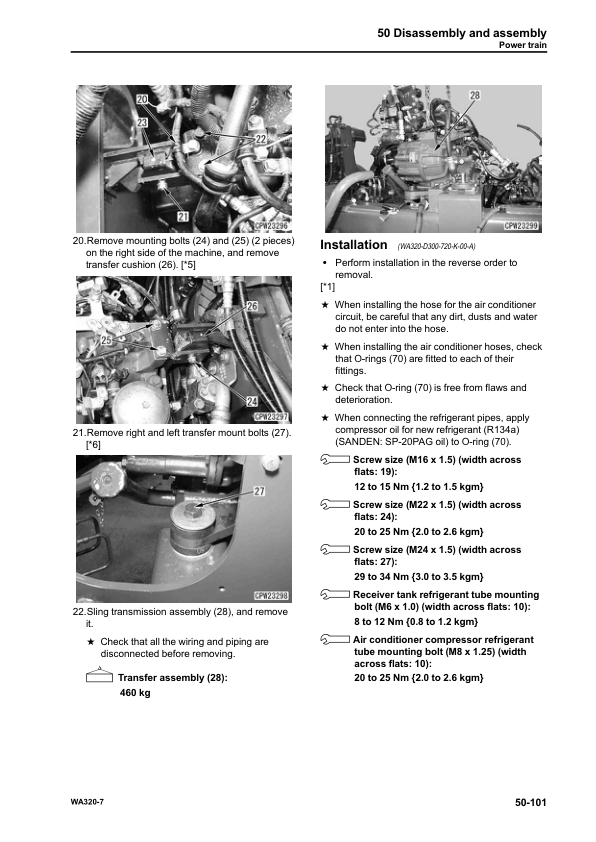 50 Disassembly and assembly
Power train

20
23
22
21
CPW23296

20.Remove mounting bolts (24) and (25) (2 pieces) on the right side of the machine, and remove transfer cushion (26). [*5]

26
25
24
CPW23297

21.Remove right and left transfer mount bolts (27). [*6]

27
CPW23298

22.Sling transmission assembly (28), and remove it.

★ Check that all the wiring and piping are disconnected before removing.

Transfer assembly (28):
460 kg

28
CPW23299

Installation (WA320-D300-720-K-00-A)

• Perform installation in the reverse order to removal.

[*1]

★ When installing the hose for the air conditioner circuit, be careful that any dirt, dusts and water do not enter into the hose.

★ When installing the air conditioner hoses, check that O-rings (70) are fitted to each of their fittings.

★ Check that O-ring (70) is free from flaws and deterioration.

★ When connecting the refrigerant pipes, apply compressor oil for new refrigerant (R134a) (SANDEN: SP-20PAG oil) to O-ring (70).

Screw size (M16 x 1.5) (width across flats: 19):
12 to 15 Nm {1.2 to 1.5 kgm}

Screw size (M22 x 1.5) (width across flats: 24):
20 to 25 Nm {2.0 to 2.6 kgm}

Screw size (M24 x 1.5) (width across flats: 27):
29 to 34 Nm {3.0 to 3.5 kgm}

Receiver tank refrigerant tube mounting bolt (M6 x 1.0) (width across flats: 10):
8 to 12 Nm {0.8 to 1.2 kgm}

Air conditioner compressor refrigerant tube mounting bolt (M8 x 1.25) (width across flats: 10):
20 to 25 Nm {2.0 to 2.6 kgm}

WA320-7
50-101