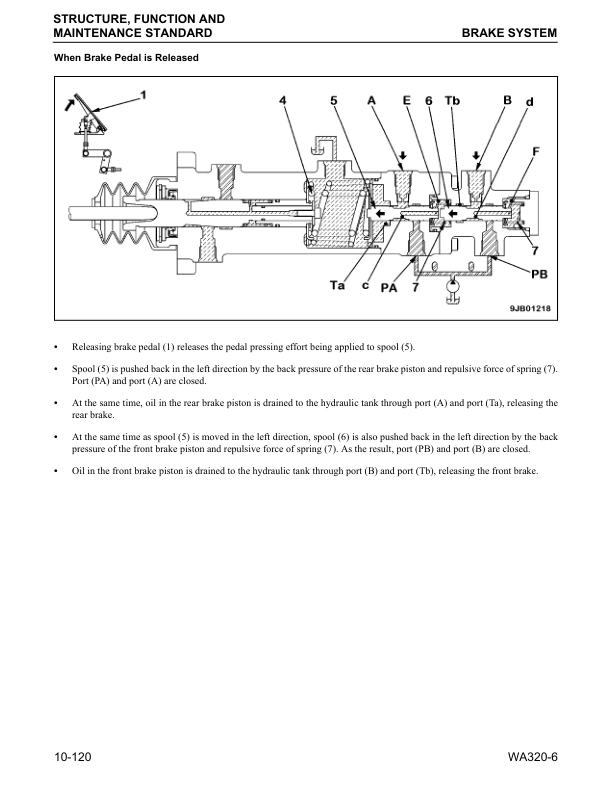 STRUCTURE, FUNCTION AND MAINTENANCE STANDARD

BRAKE SYSTEM

When Brake Pedal is Released

1
4
5
A
E
6
Tb
B
d
F
7
PB
Ta
c
PA
7
9JB01218

• Releasing brake pedal (1) releases the pedal pressing effort being applied to spool (5).

• Spool (5) is pushed back in the left direction by the back pressure of the rear brake piston and repulsive force of spring (7). Port (PA) and port (A) are closed.

• At the same time, oil in the rear brake piston is drained to the hydraulic tank through port (A) and port (Ta), releasing the rear brake.

• At the same time as spool (5) is moved in the left direction, spool (6) is also pushed back in the left direction by the back pressure of the front brake piston and repulsive force of spring (7). As the result, port (PB) and port (B) are closed.

• Oil in the front brake piston is drained to the hydraulic tank through port (B) and port (Tb), releasing the front brake.

10-120

WA320-6