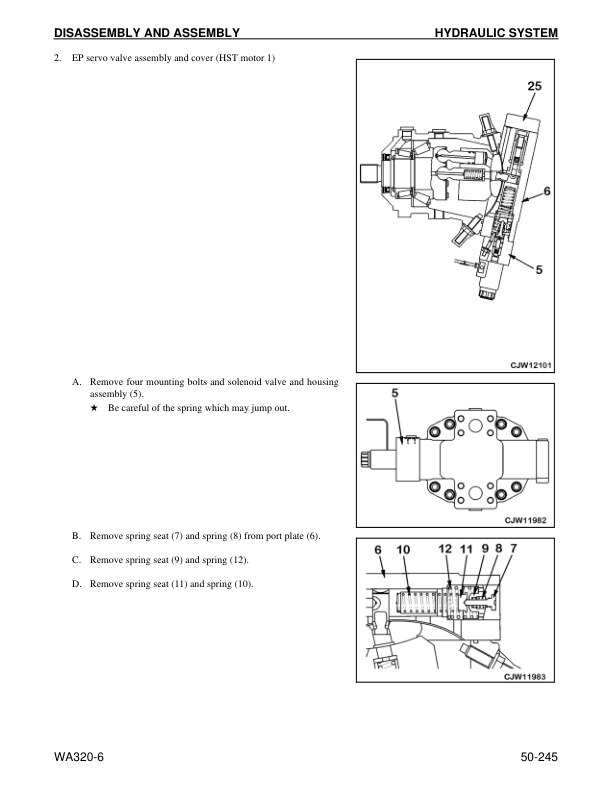 DISASSEMBLY AND ASSEMBLY HYDRAULIC SYSTEM

2. EP servo valve assembly and cover (HST motor 1)

25
6
5
CJW12101

A. Remove four mounting bolts and solenoid valve and housing assembly (5).
★ Be careful of the spring which may jump out.

5
CJW11982

B. Remove spring seat (7) and spring (8) from port plate (6).

C. Remove spring seat (9) and spring (12).

D. Remove spring seat (11) and spring (10).

6 10 12 11 9 8 7
CJW11983

WA320-6 50-245