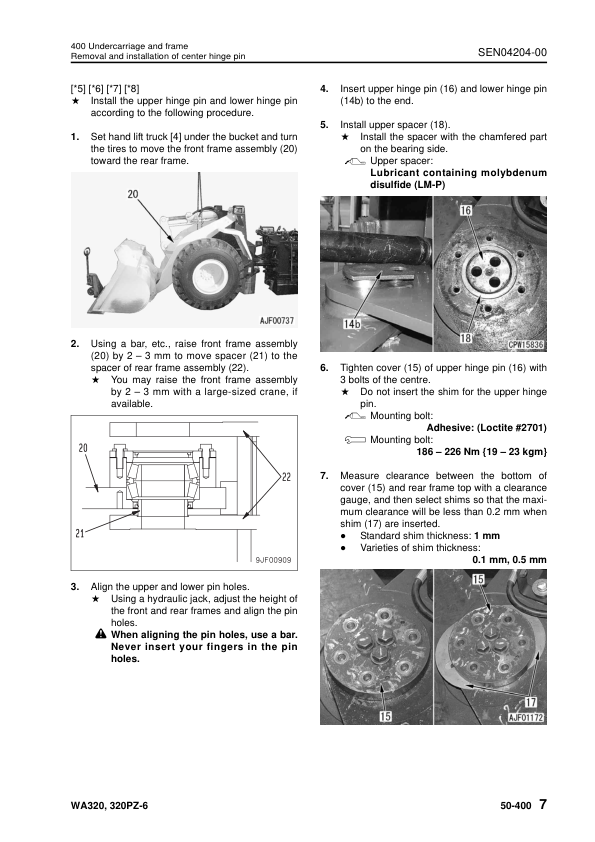 400 Undercarriage and frame
Removal and installation of center hinge pin

SEN04204-00

[*5] [*6] [*7] [*8]
★ Install the upper hinge pin and lower hinge pin according to the following procedure.

1. Set hand lift truck [4] under the bucket and turn the tires to move the front frame assembly (20) toward the rear frame.

20

AJF00737

2. Using a bar, etc., raise front frame assembly (20) by 2 – 3 mm to move spacer (21) to the spacer of rear frame assembly (22).
★ You may raise the front frame assembly by 2 – 3 mm with a large-sized crane, if available.

20
22
21

9JF00909

3. Align the upper and lower pin holes.
★ Using a hydraulic jack, adjust the height of the front and rear frames and align the pin holes.
When aligning the pin holes, use a bar. Never insert your fingers in the pin holes.

4. Insert upper hinge pin (16) and lower hinge pin (14b) to the end.

5. Install upper spacer (18).
★ Install the spacer with the chamfered part on the bearing side.
Upper spacer:
Lubricant containing molybdenum disulfide (LM-P)

16
14b
18
CPW15836

6. Tighten cover (15) of upper hinge pin (16) with 3 bolts of the centre.
★ Do not insert the shim for the upper hinge pin.
Mounting bolt:
Adhesive: (Loctite #2701)
Mounting bolt:
186 – 226 Nm {19 – 23 kgm}

7. Measure clearance between the bottom of cover (15) and rear frame top with a clearance gauge, and then select shims so that the maximum clearance will be less than 0.2 mm when shim (17) are inserted.
● Standard shim thickness: 1 mm
● Varieties of shim thickness:
0.1 mm, 0.5 mm

15
15
17
AJF01172

WA320, 320PZ-6

50-400 7