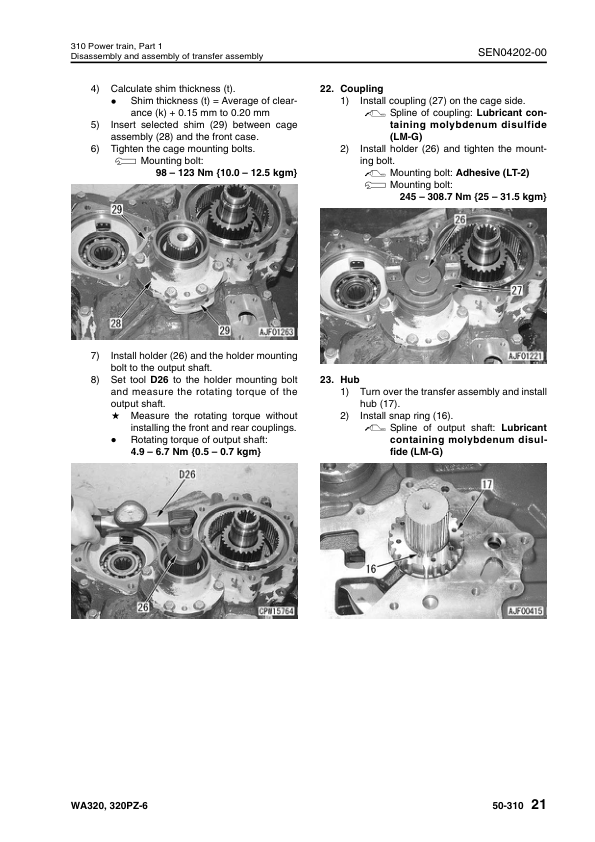 310 Power train, Part 1
Disassembly and assembly of transfer assembly

SEN04202-00

4) Calculate shim thickness (t).
● Shim thickness (t) = Average of clearance (k) + 0.15 mm to 0.20 mm
5) Insert selected shim (29) between cage assembly (28) and the front case.
6) Tighten the cage mounting bolts.
Mounting bolt:
98 – 123 Nm {10.0 – 12.5 kgm}

29
28
29
AJF01263

7) Install holder (26) and the holder mounting bolt to the output shaft.
8) Set tool D26 to the holder mounting bolt and measure the rotating torque of the output shaft.
★ Measure the rotating torque without installing the front and rear couplings.
● Rotating torque of output shaft:
4.9 – 6.7 Nm {0.5 – 0.7 kgm}

D26
26
CPW15764

22. Coupling
1) Install coupling (27) on the cage side.
Spline of coupling: Lubricant containing molybdenum disulfide (LM-G)
2) Install holder (26) and tighten the mounting bolt.
Mounting bolt: Adhesive (LT-2)
Mounting bolt:
245 – 308.7 Nm {25 – 31.5 kgm}

26
27
AJF01221

23. Hub
1) Turn over the transfer assembly and install hub (17).
2) Install snap ring (16).
Spline of output shaft: Lubricant containing molybdenum disulfide (LM-G)

17
16
AJF00415

WA320, 320PZ-6

50-310 21